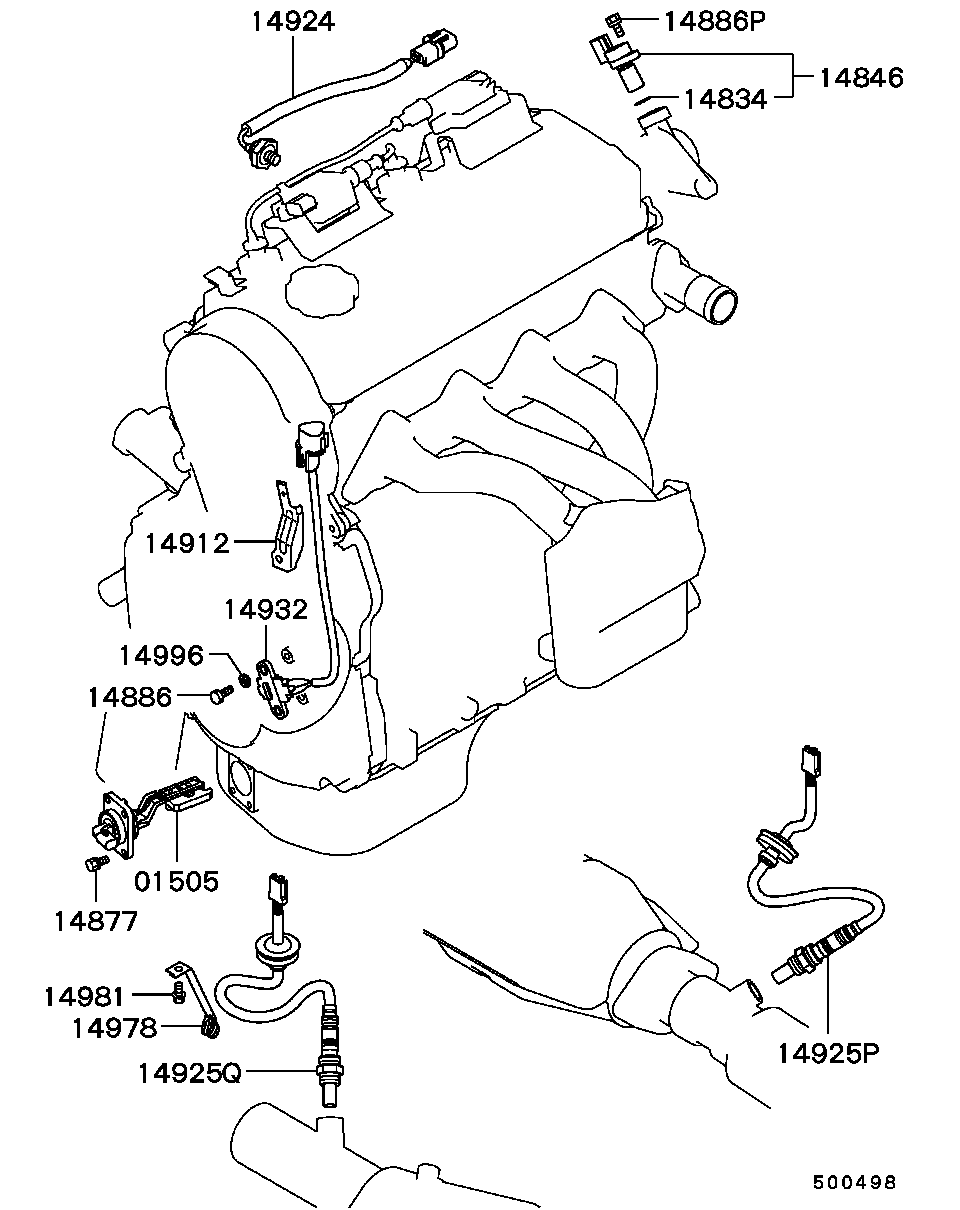 14924
14886P
14846
14834
14912
14932
14996
14886
01505
14877
14981
14978
14925Q
14925P
500498