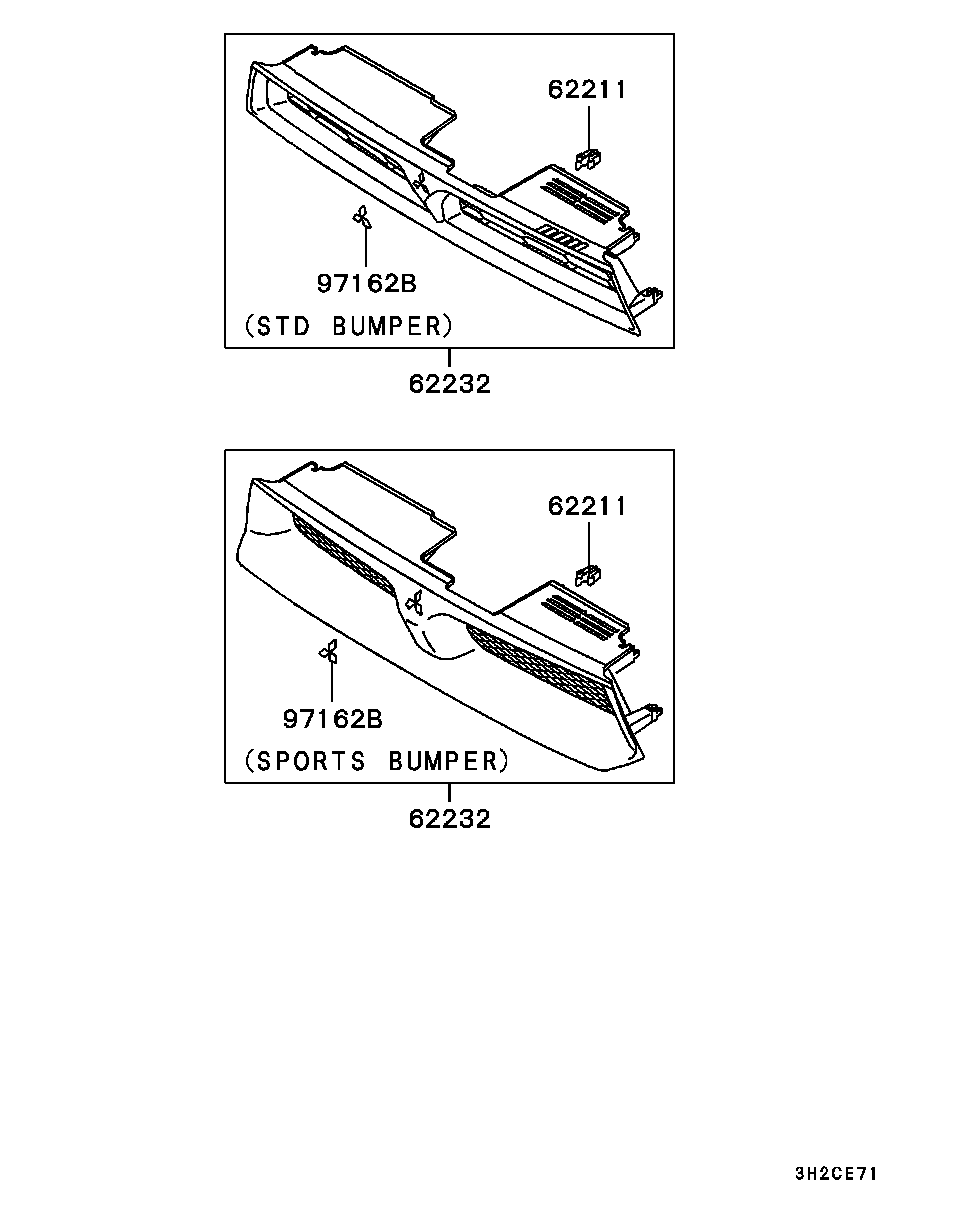 62211

97162B

(STD BUMPER)

62232

62211

97162B

(SPORTS BUMPER)

62232

3H2CE71