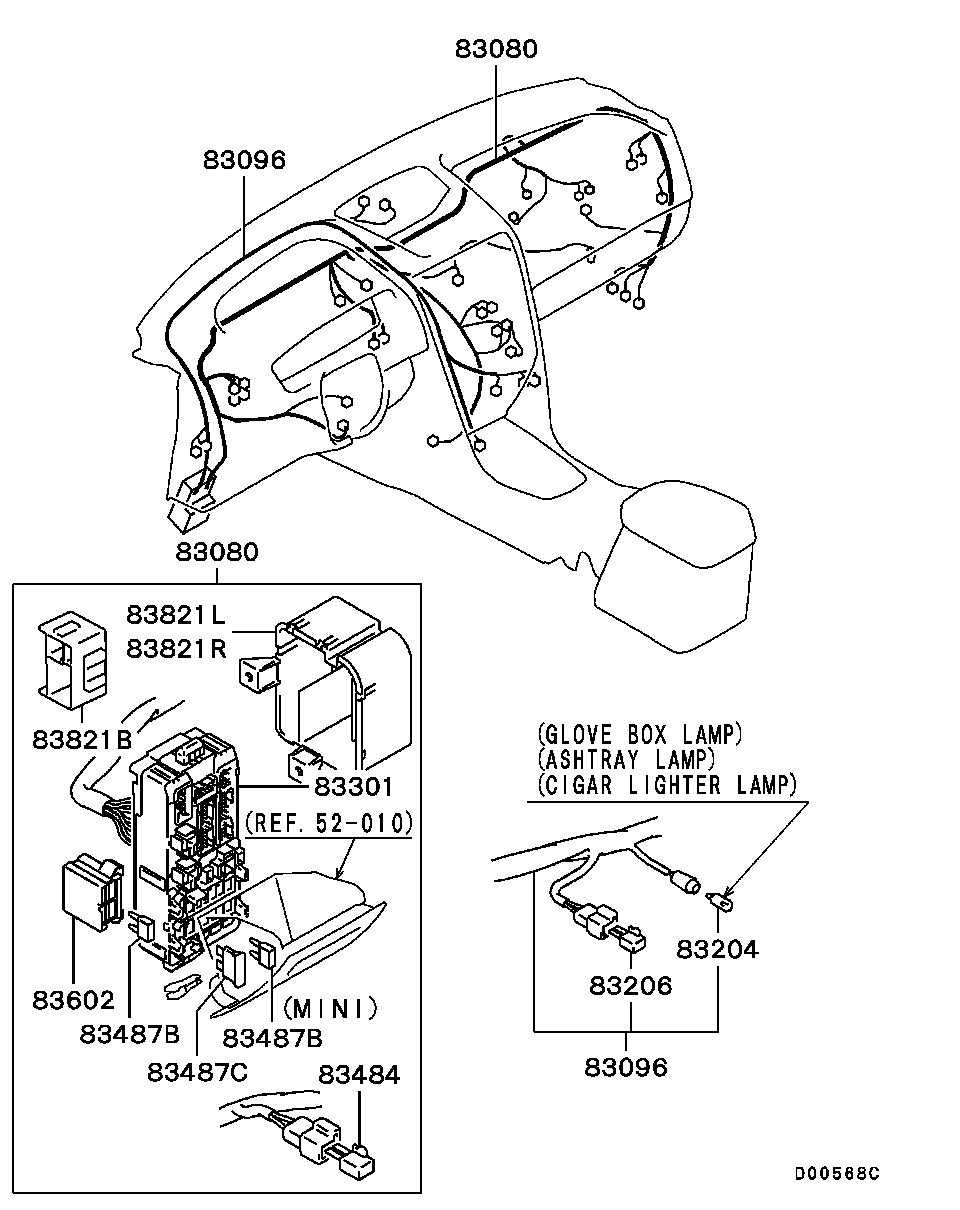 83080
83096
83080
83821L
83821R
83821B
83301
(REF. 52-010)
83602
83487B
83487B
(MINI)
83487C
83484
(GLOVE BOX LAMP)
(ASHTRAY LAMP)
(CIGAR LIGHTER LAMP)
83204
83206
83096
D00568C