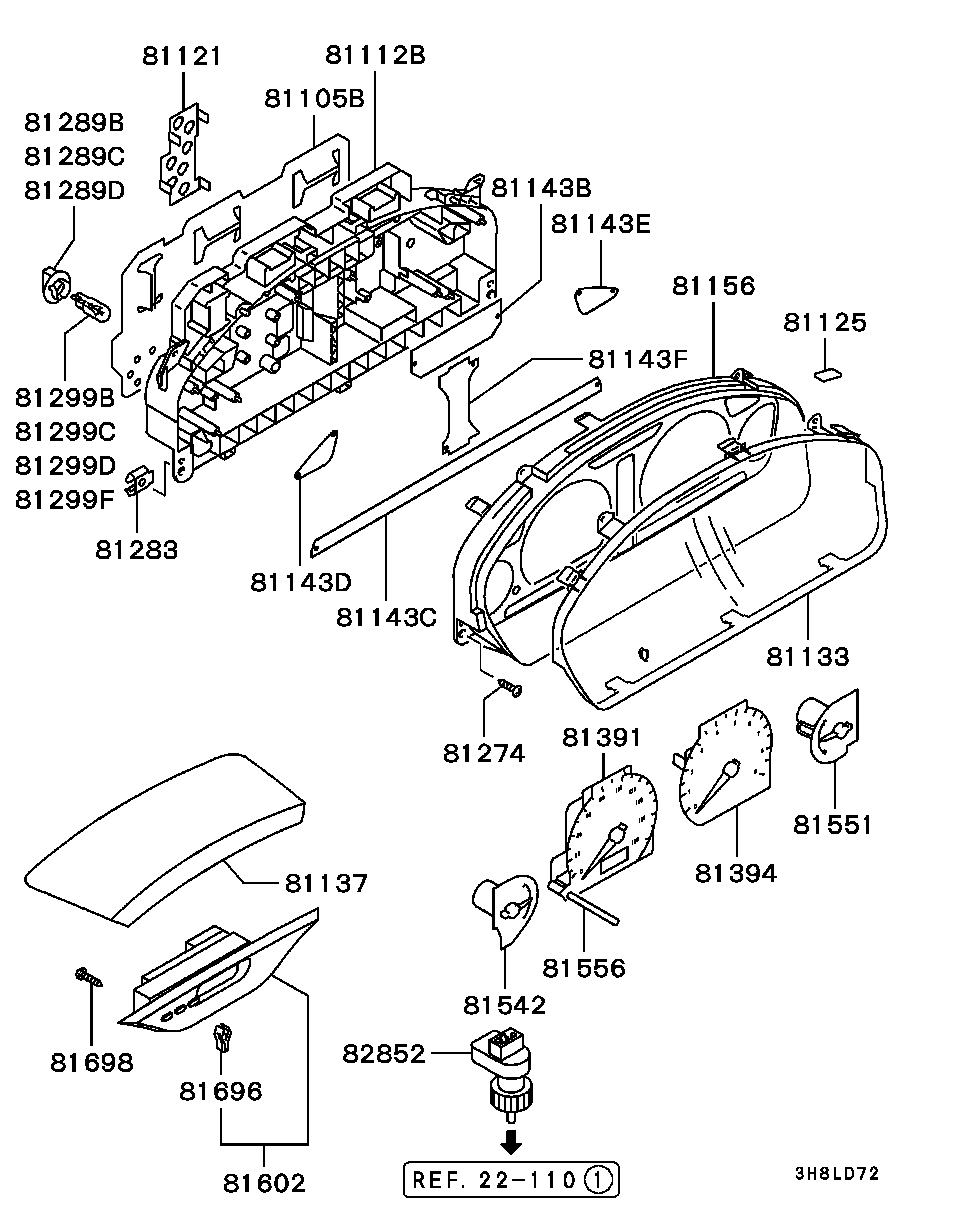 81121
81112B
81105B
81289B
81289C
81289D
81143B
81143E
81156
81125
81143F
81299B
81299C
81299D
81299F
81283
81143D
81143C
81133
81274
81391
81551
81394
81137
81556
81542
81698
81696
82852
81602
REF. 22-110 ①
3H8LD72