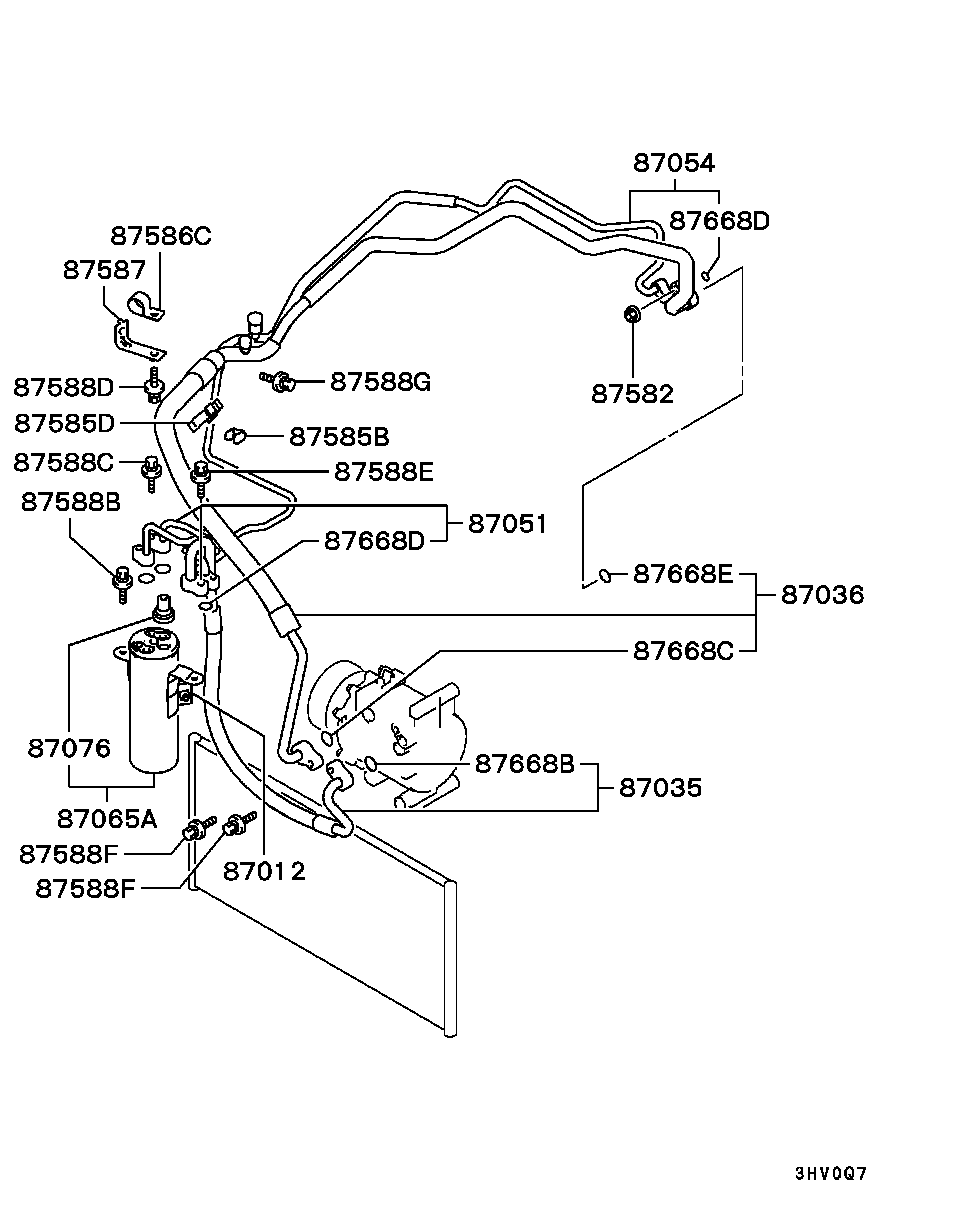 87054
87668D
87586C
87587
87588D
87588G
87582
87585D
87585B
87588C
87588E
87588B
87051
87668D
87668E
87036
87668C
87076
87668B
87035
87065A
87588F
87012
87588F
3HV0Q7