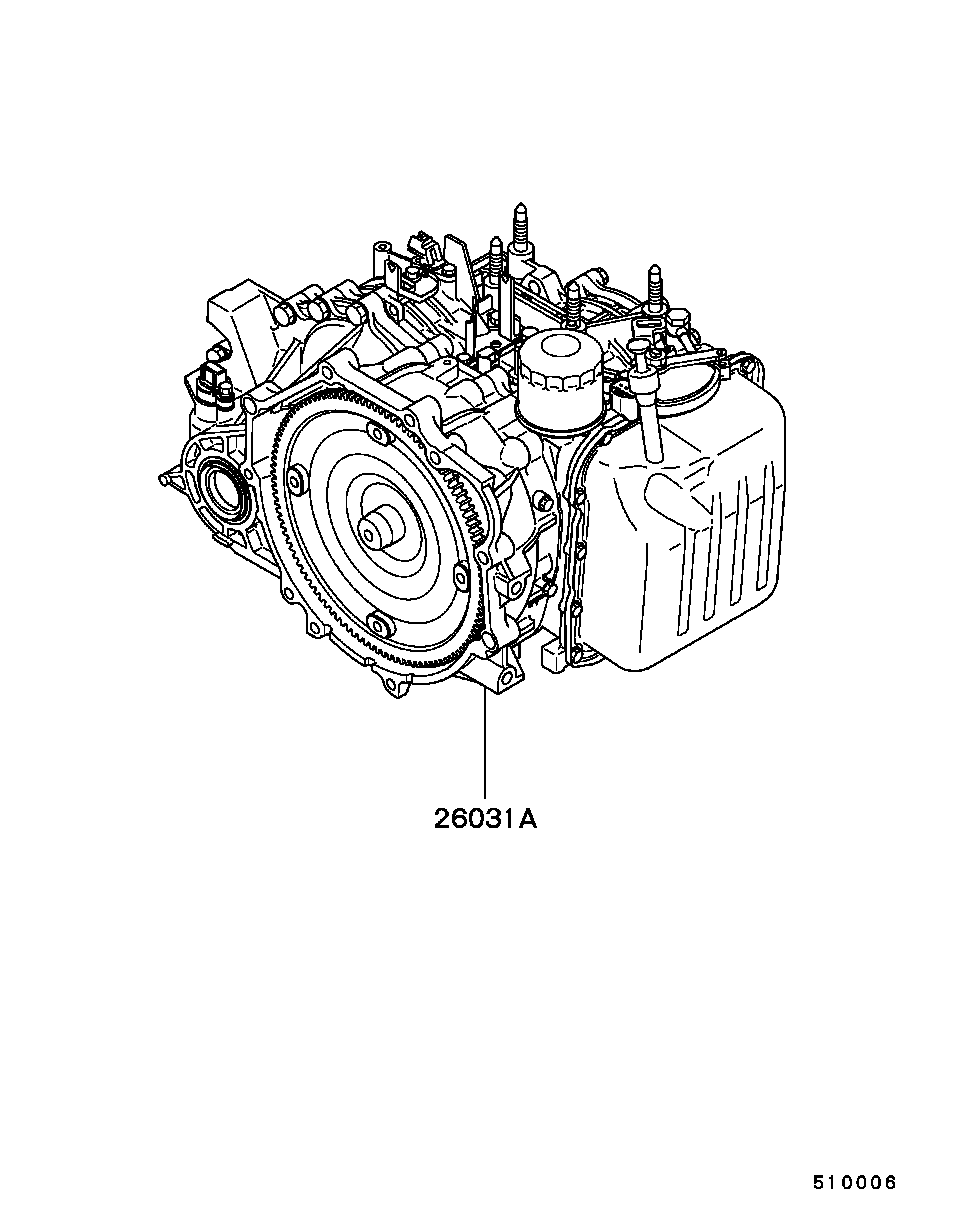 26031A

510006