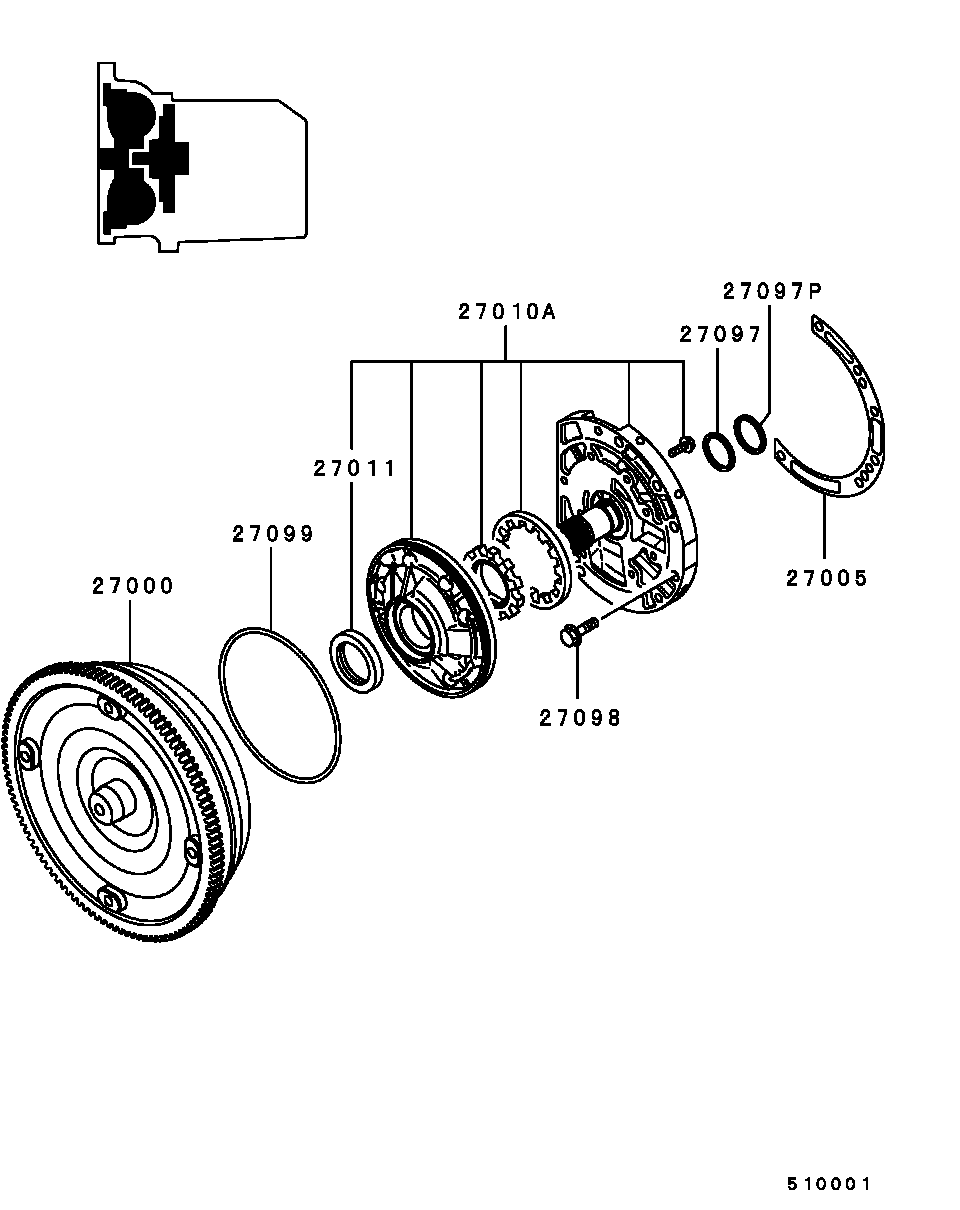 27097P
27010A
27097
27011
27099
27000
27005
27098
510001