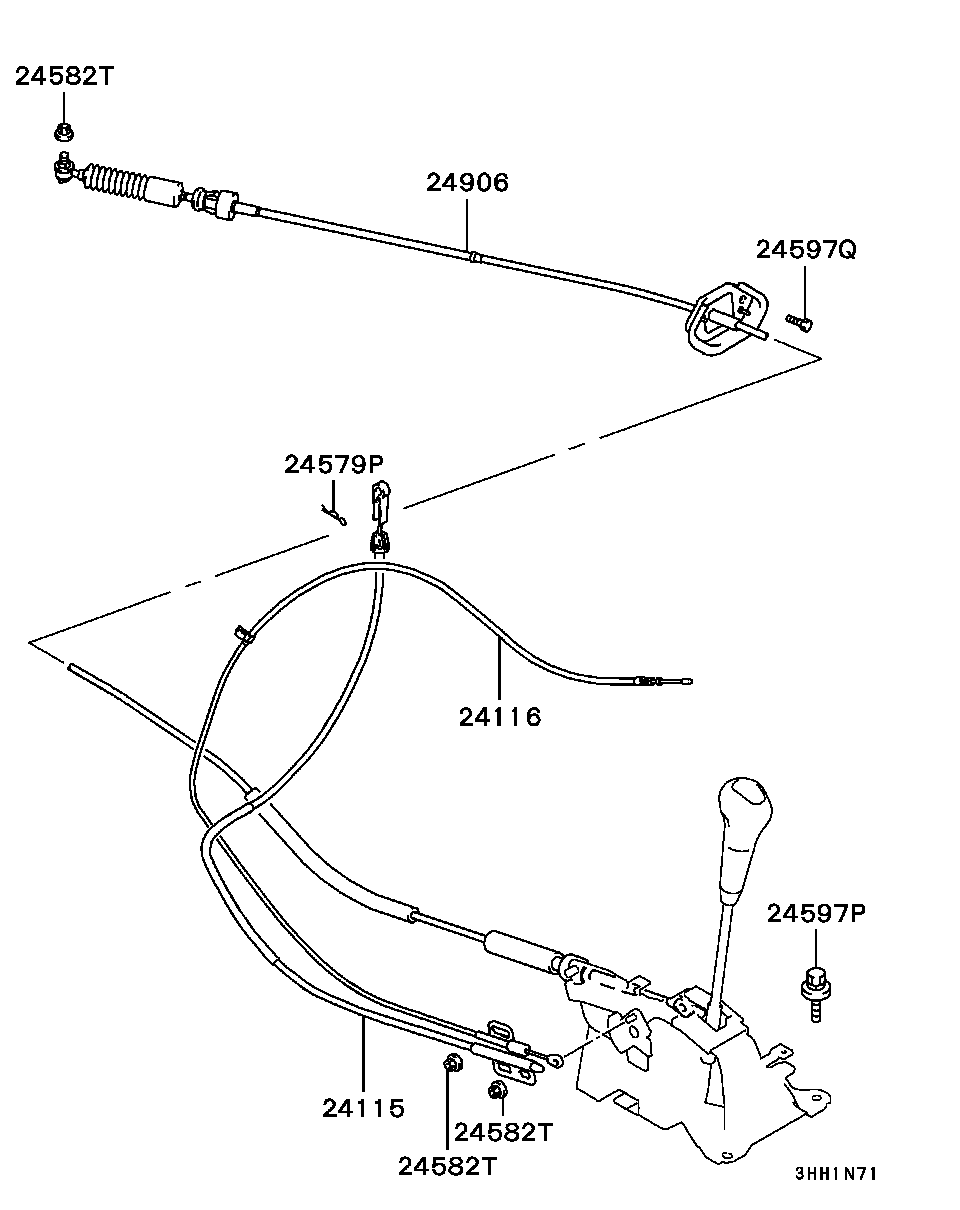 24582T
24906
24597Q
24579P
24116
24597P
24115
24582T
24582T
3HH1N71