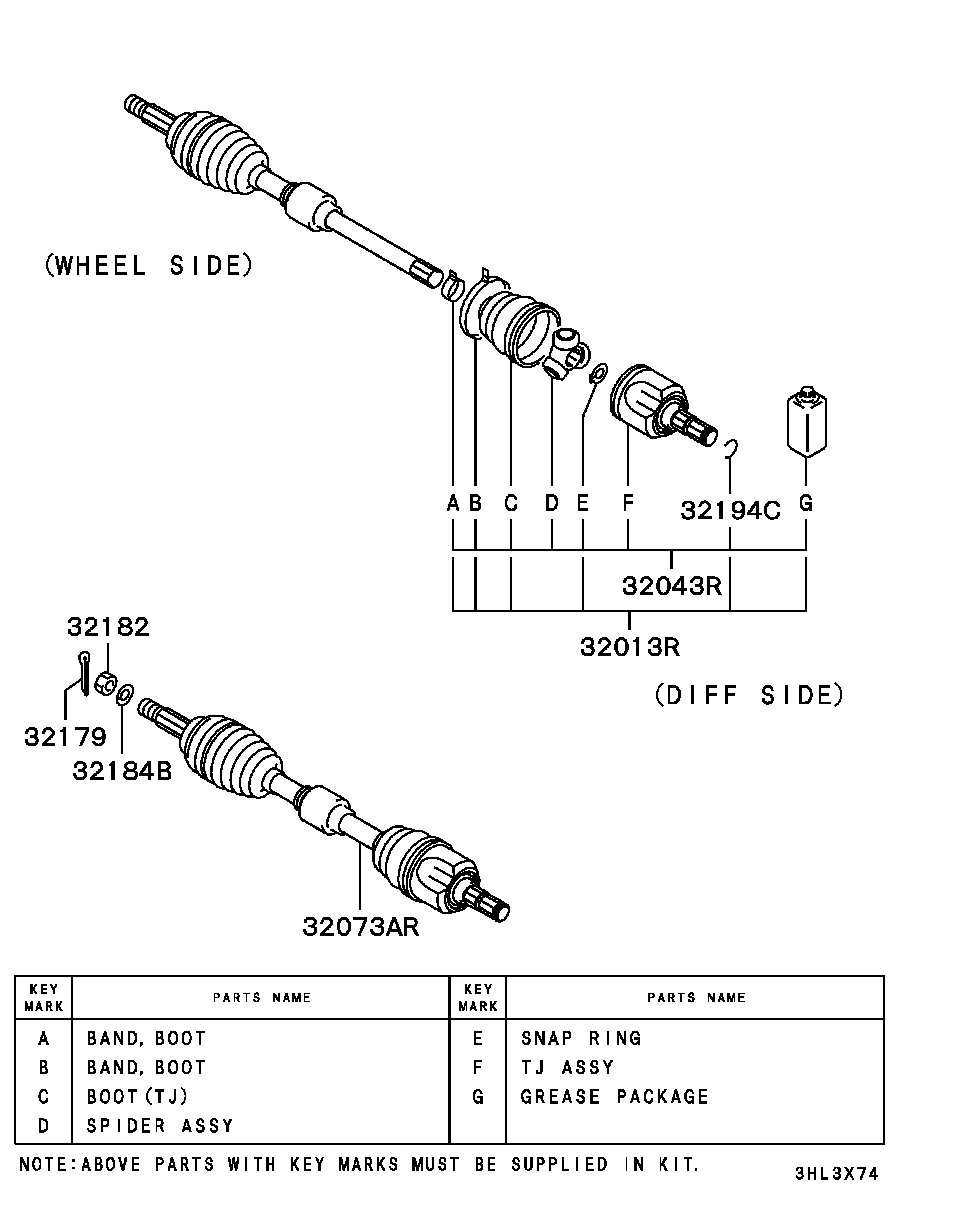 (WHEEL SIDE)

A B C D E F 32194C G

32043R

32013R

(DIFF SIDE)

32182

32179

32184B

32073AR

| KEY MARK | PARTS NAME | KEY MARK | PARTS NAME |
|---|---|---|---|
| A | BAND, BOOT | E | SNAP RING |
| B | BAND, BOOT | F | TJ ASSY |
| C | BOOT(TJ) | G | GREASE PACKAGE |
| D | SPIDER ASSY | | |

NOTE:ABOVE PARTS WITH KEY MARKS MUST BE SUPPLIED IN KIT.

3HL3X74