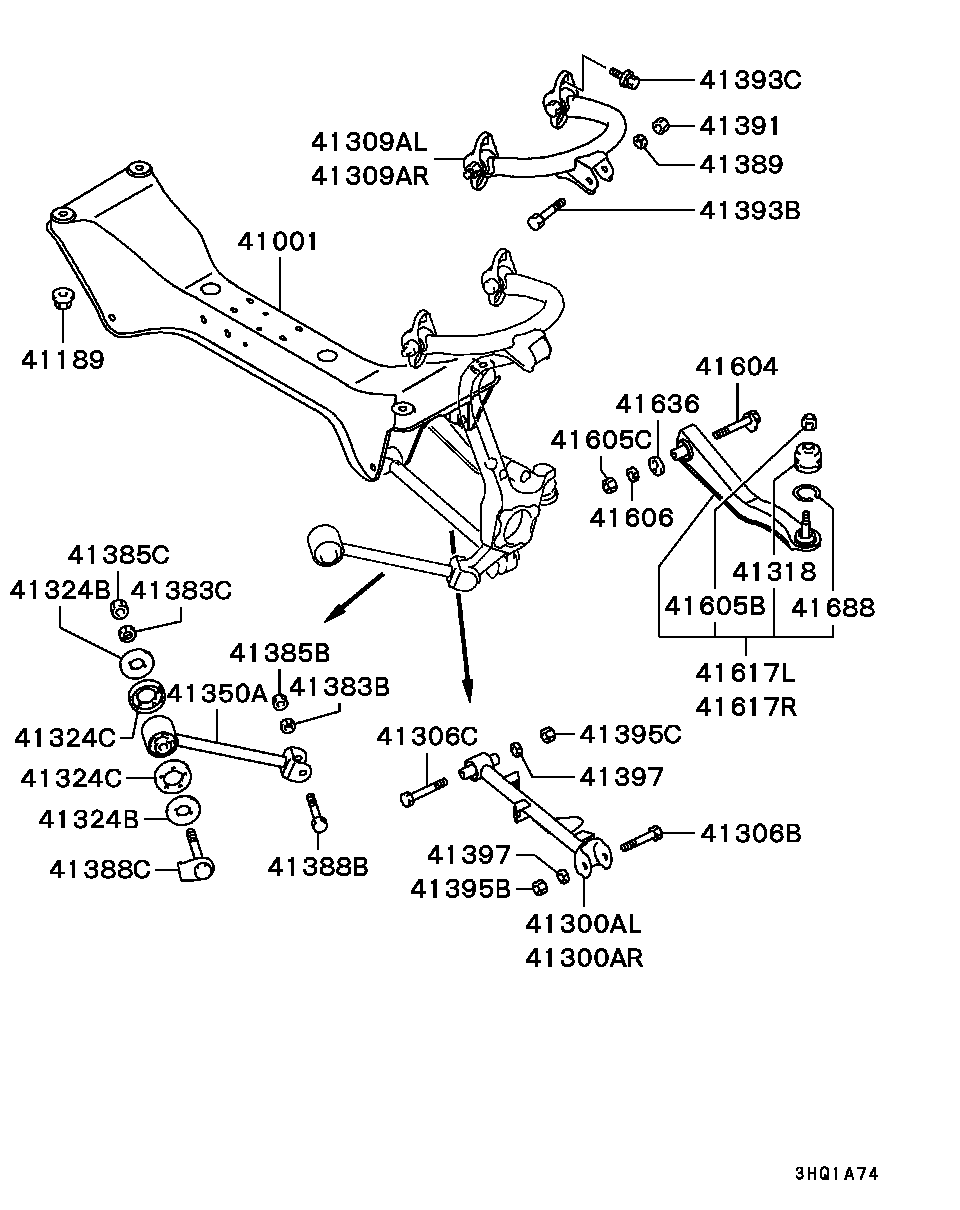 41393C
41391
41309AL
41309AR
41389
41393B
41001
41189
41604
41636
41605C
41606
41318
41605B
41688
41617L
41617R
41385C
41324B
41383C
41385B
41350A
41383B
41324C
41324C
41324B
41388C
41388B
41306C
41395C
41397
41306B
41397
41395B
41300AL
41300AR
3HQ1A74