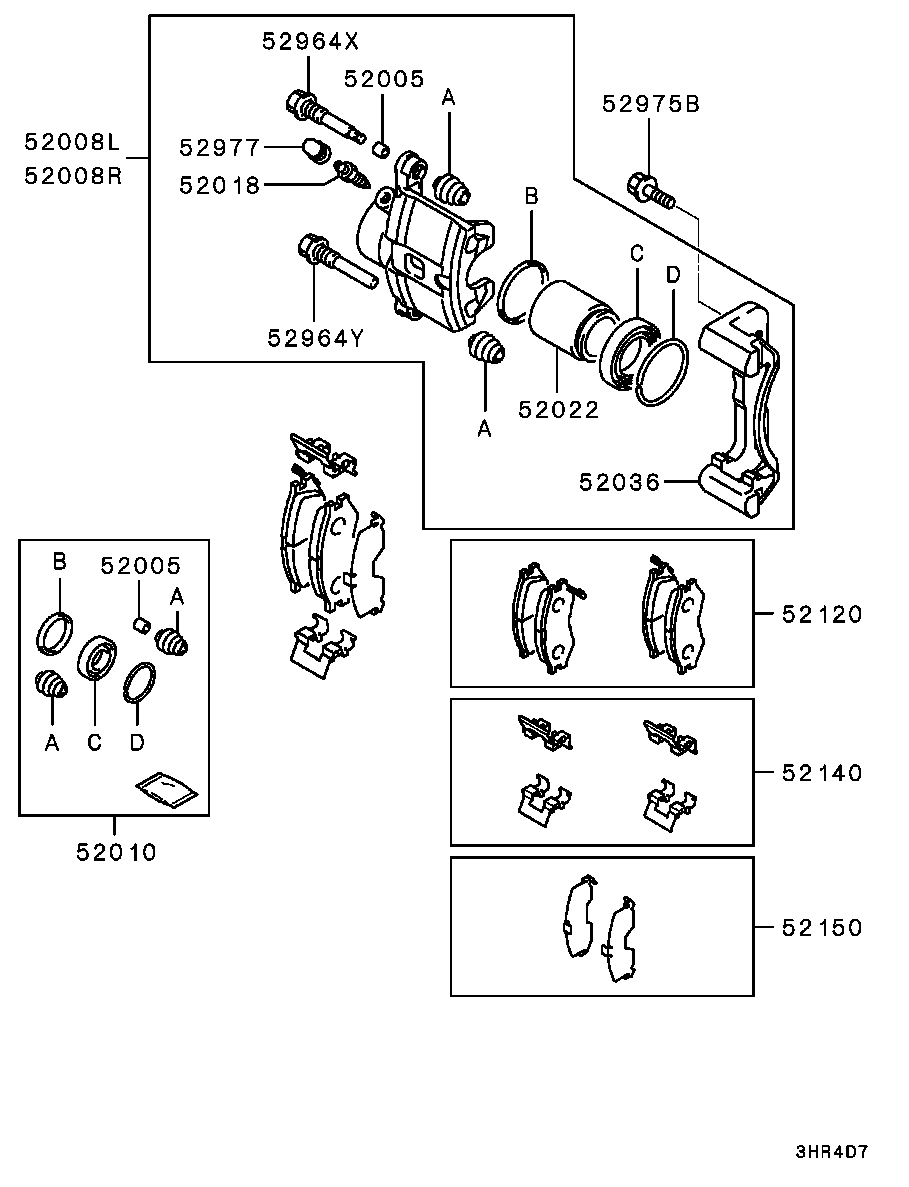 52964X
52005
A
52975B
52008L
52008R
52977
52018
B
C
D
52964Y
A
52022
52036
B
52005
A
A
C
D
52010
52120
52140
52150
3HR4D7