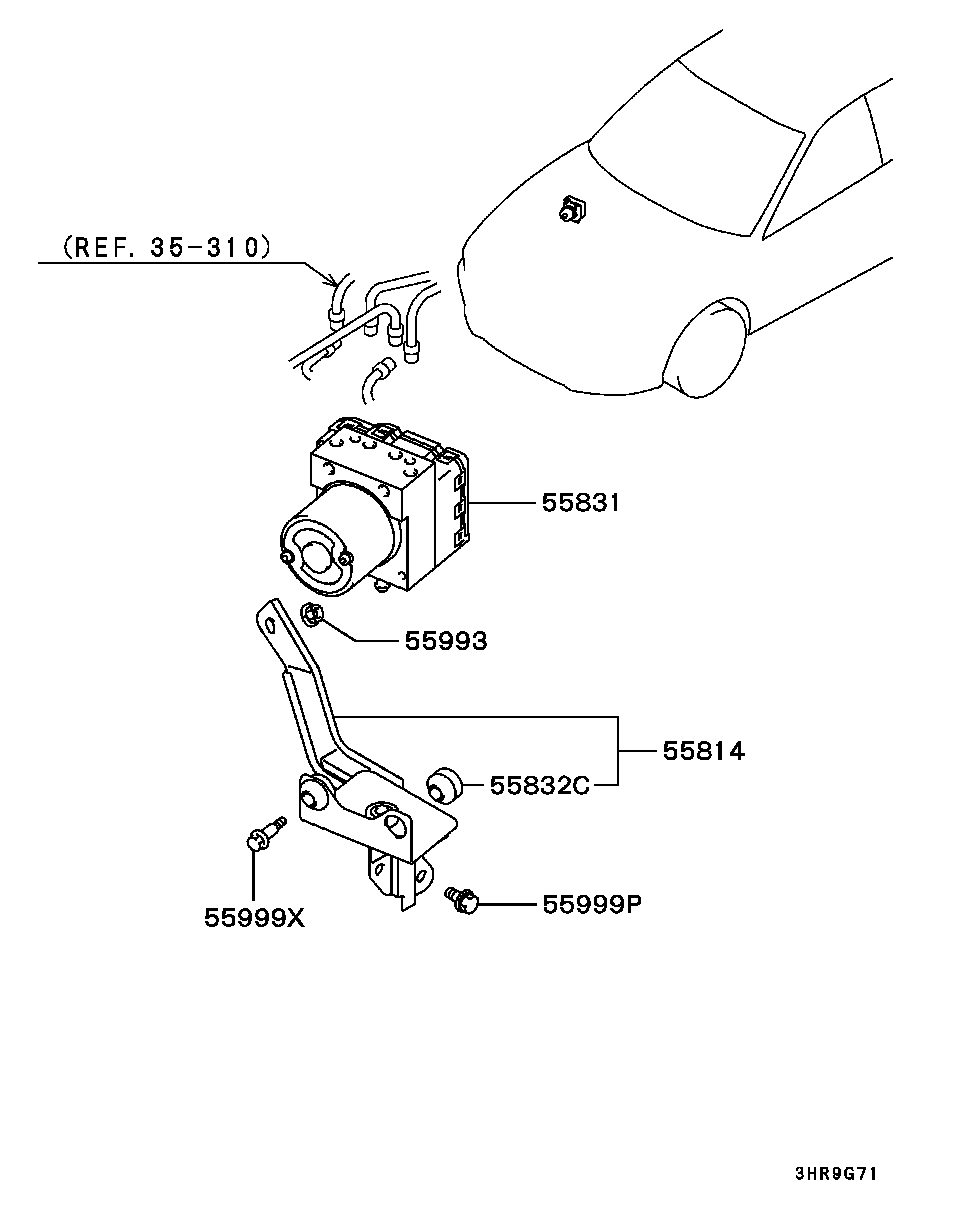 (REF. 35-310)

55831

55993

55814

55832C

55999X

55999P

3HR9G71