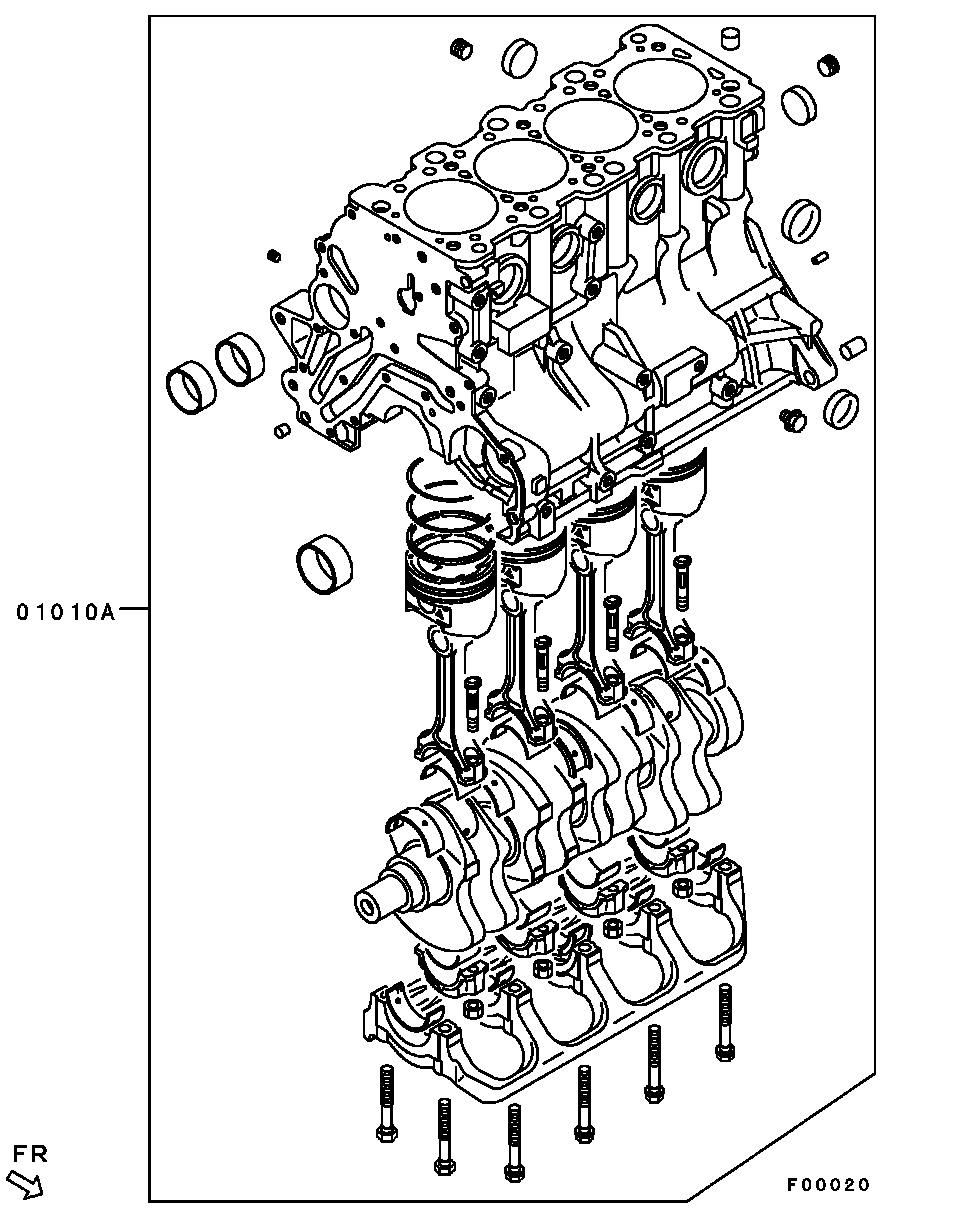 01010A

FR

F00020