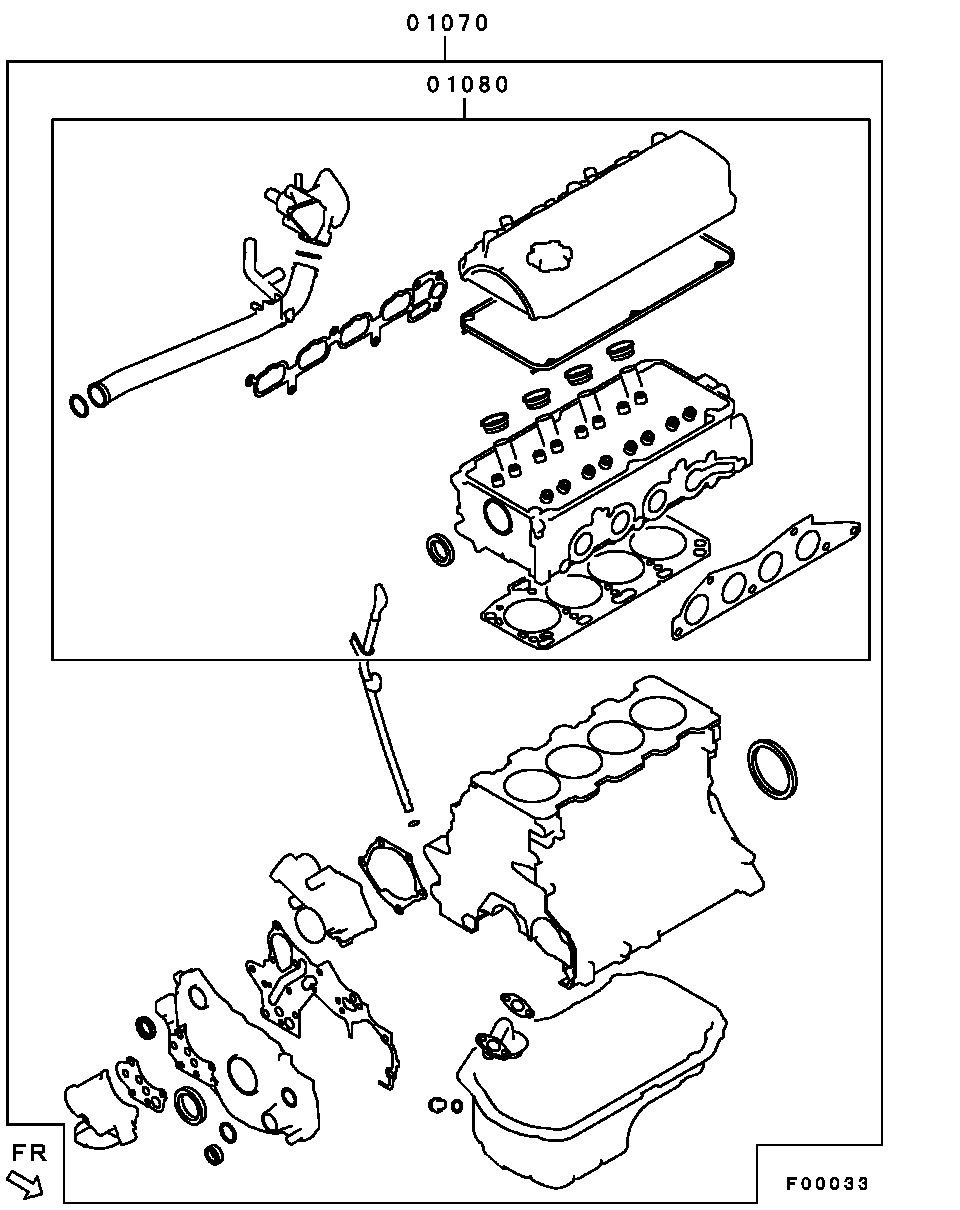 01070

01080

FR

F00033