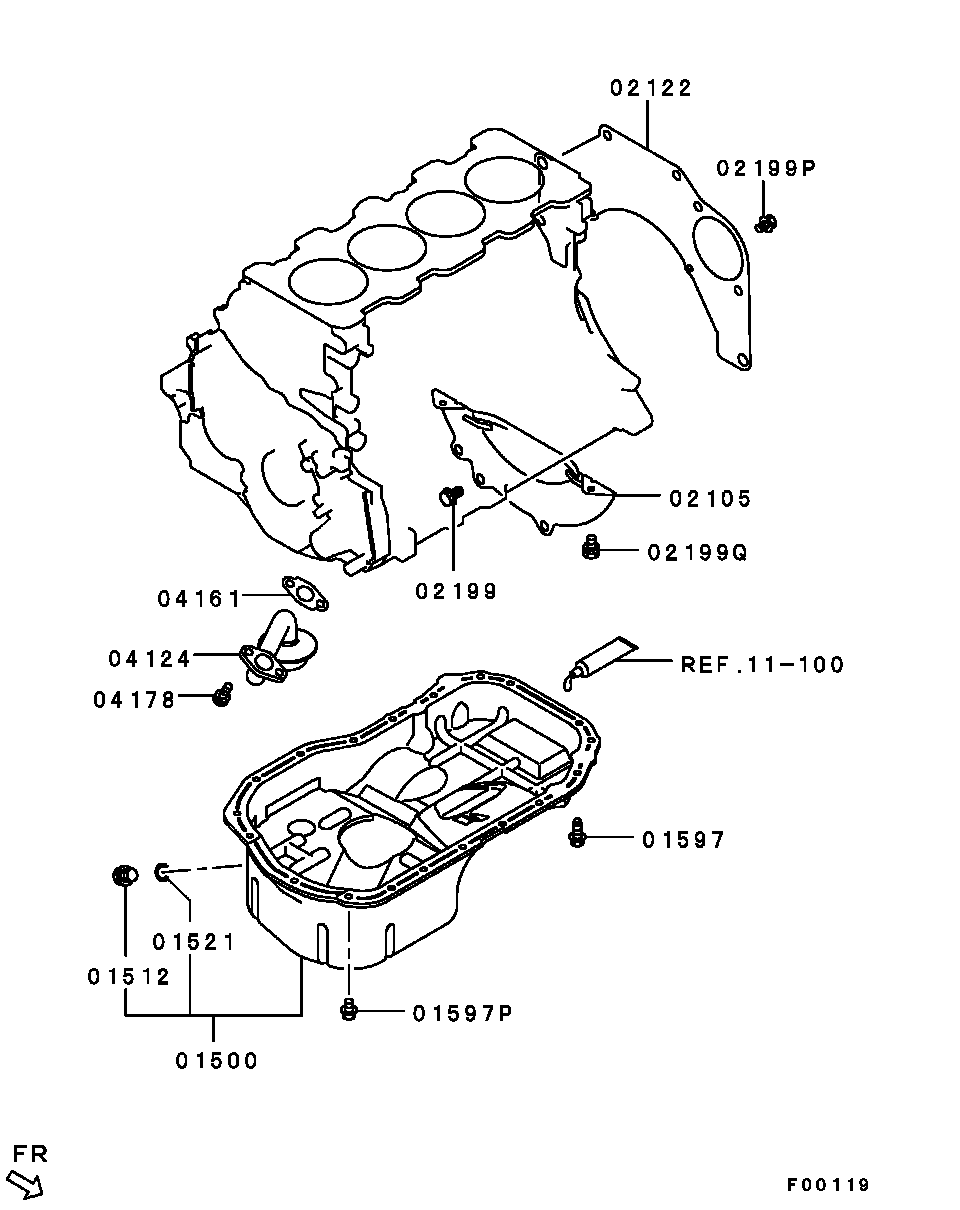 02122
02199P
02105
02199Q
02199
04161
04124
04178
REF.11-100
01597
01521
01512
01597P
01500
FR
F00119