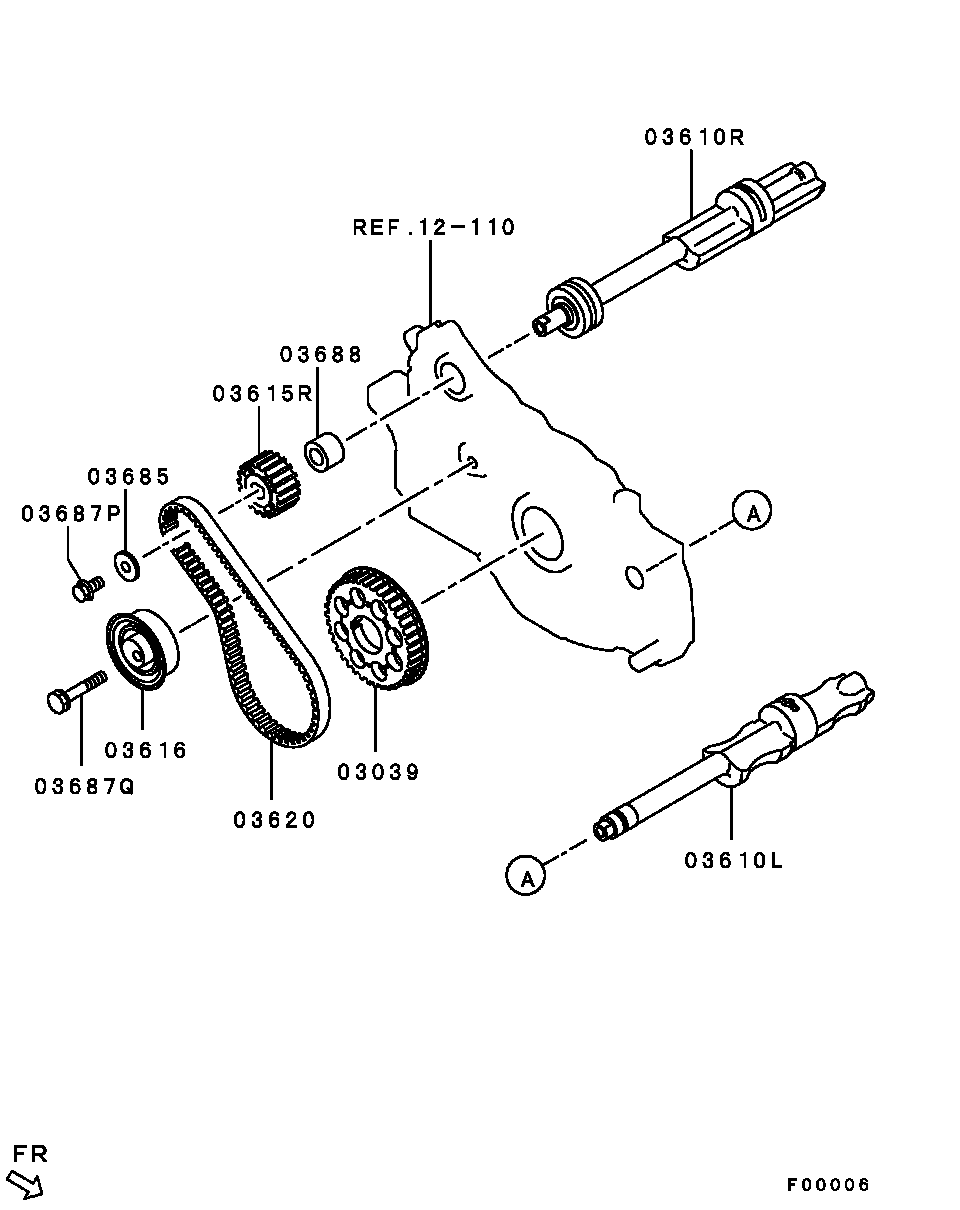 03610R
REF.12-110
03688
03615R
03685
03687P
A
03616
03687Q
03620
03039
A
03610L
FR
F00006