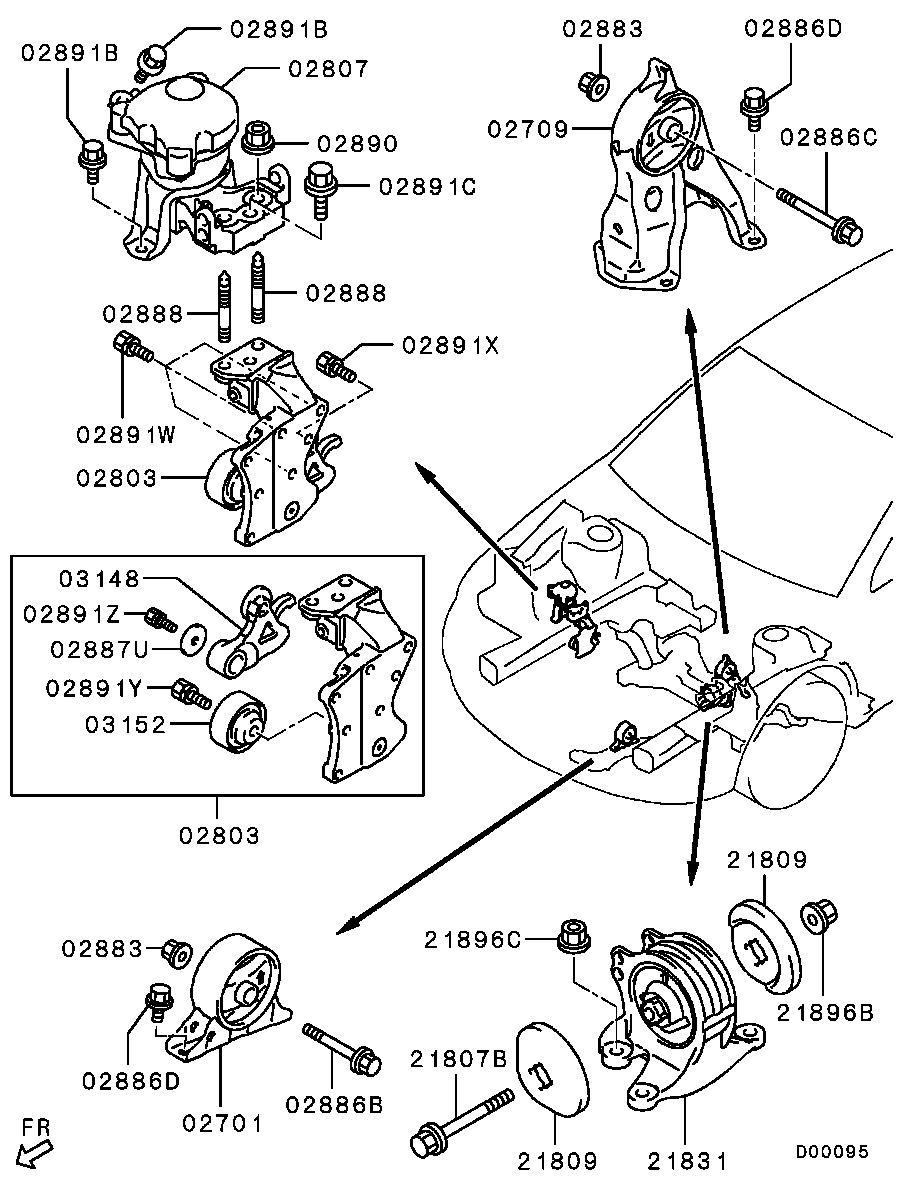 02891B
02891B
02807
02890
02891C
02888
02888
02891X
02891W
02803
03148
02891Z
02887U
02891Y
03152
02803
02883
02886D
02709
02886C
02883
02886D
02701
02886B
21809
21896C
21896B
21807B
21809
21831
FR
D00095