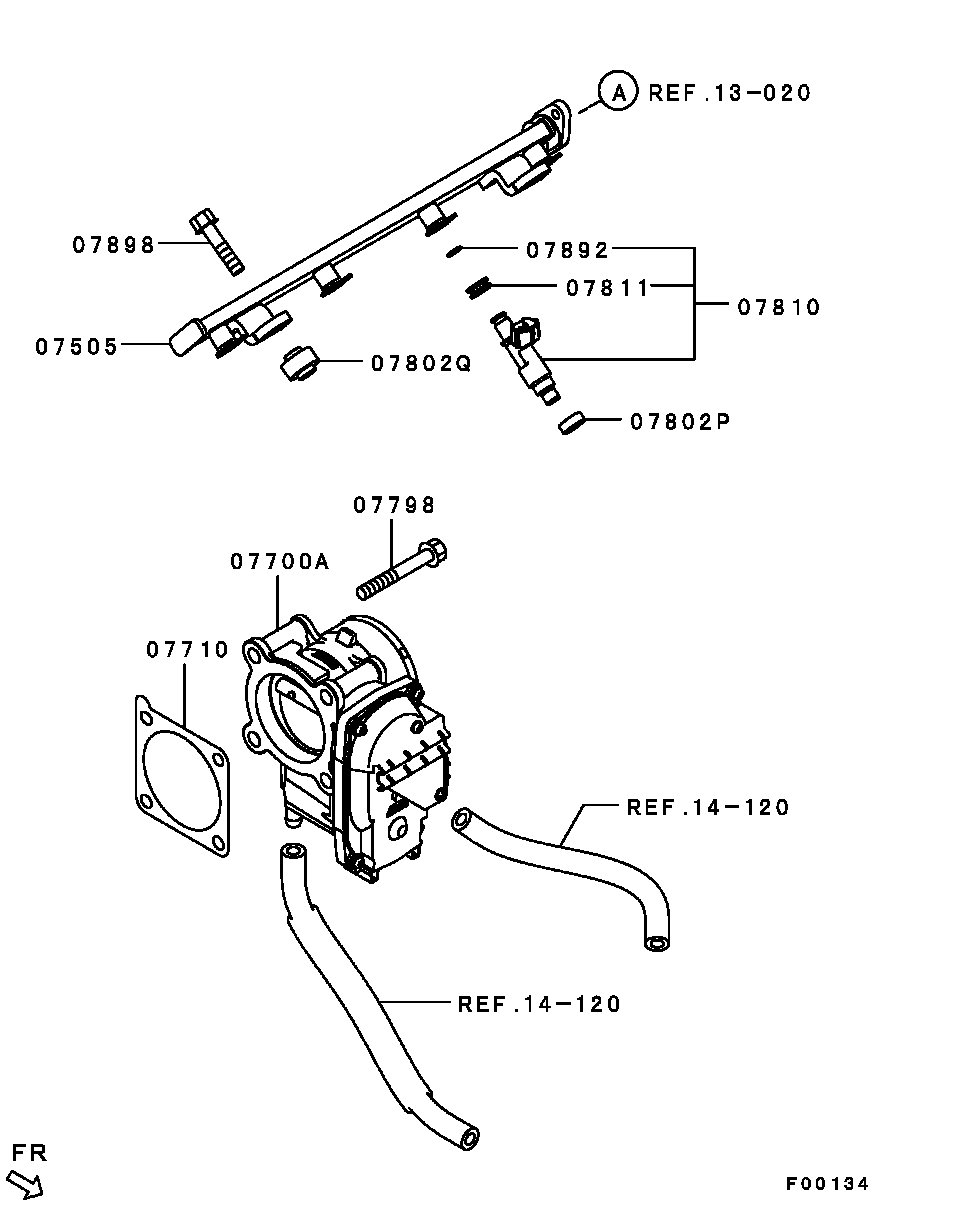 A REF.13-020

07898

07892

07811

07810

07505

07802Q

07802P

07798

07700A

07710

REF.14-120

REF.14-120

FR

F00134