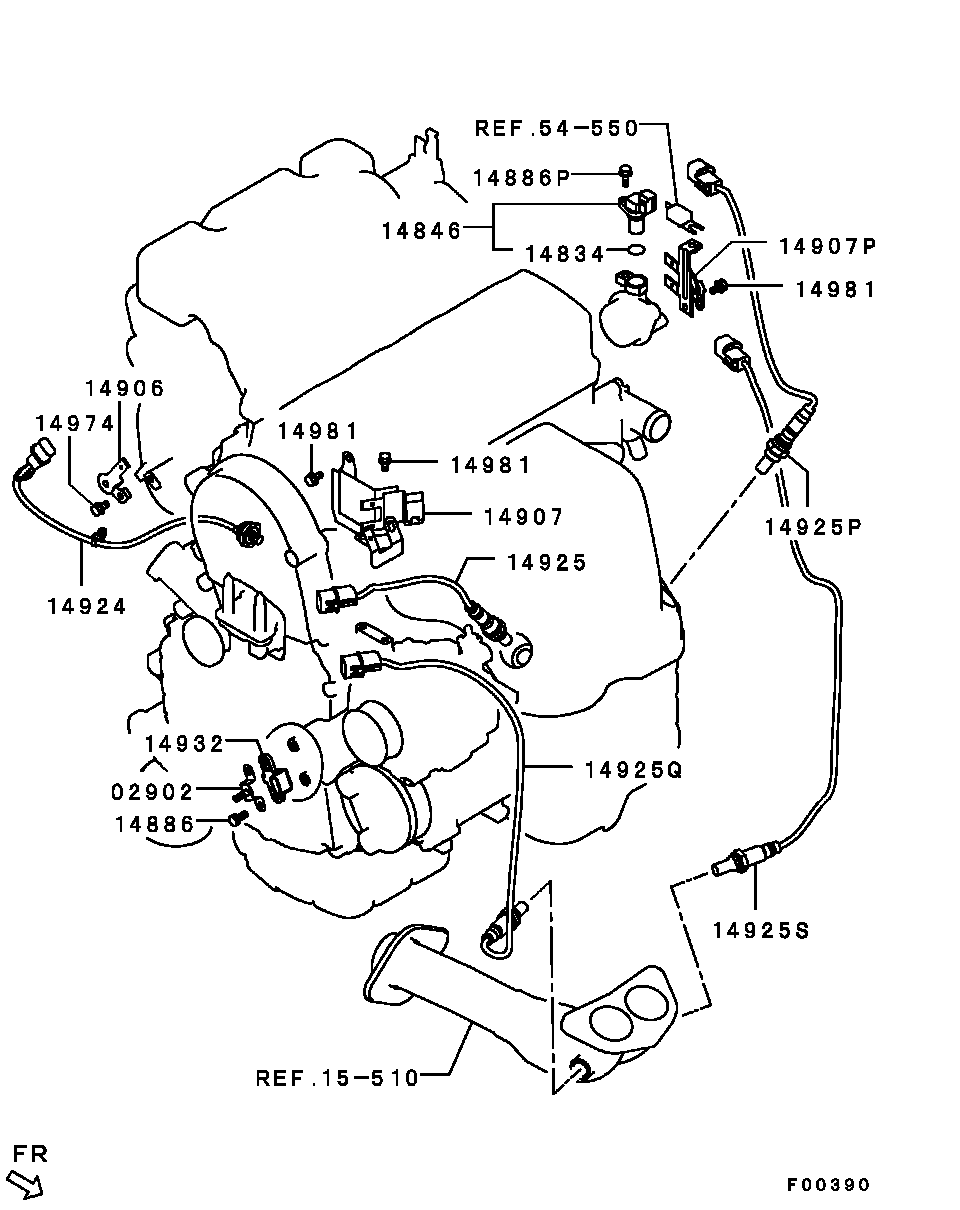 REF.54-550
14886P
14846
14834
14907P
14981
14906
14974
14981
14981
14907
14925P
14925
14924
14932
02902
14886
14925Q
14925S
REF.15-510
FR
F00390