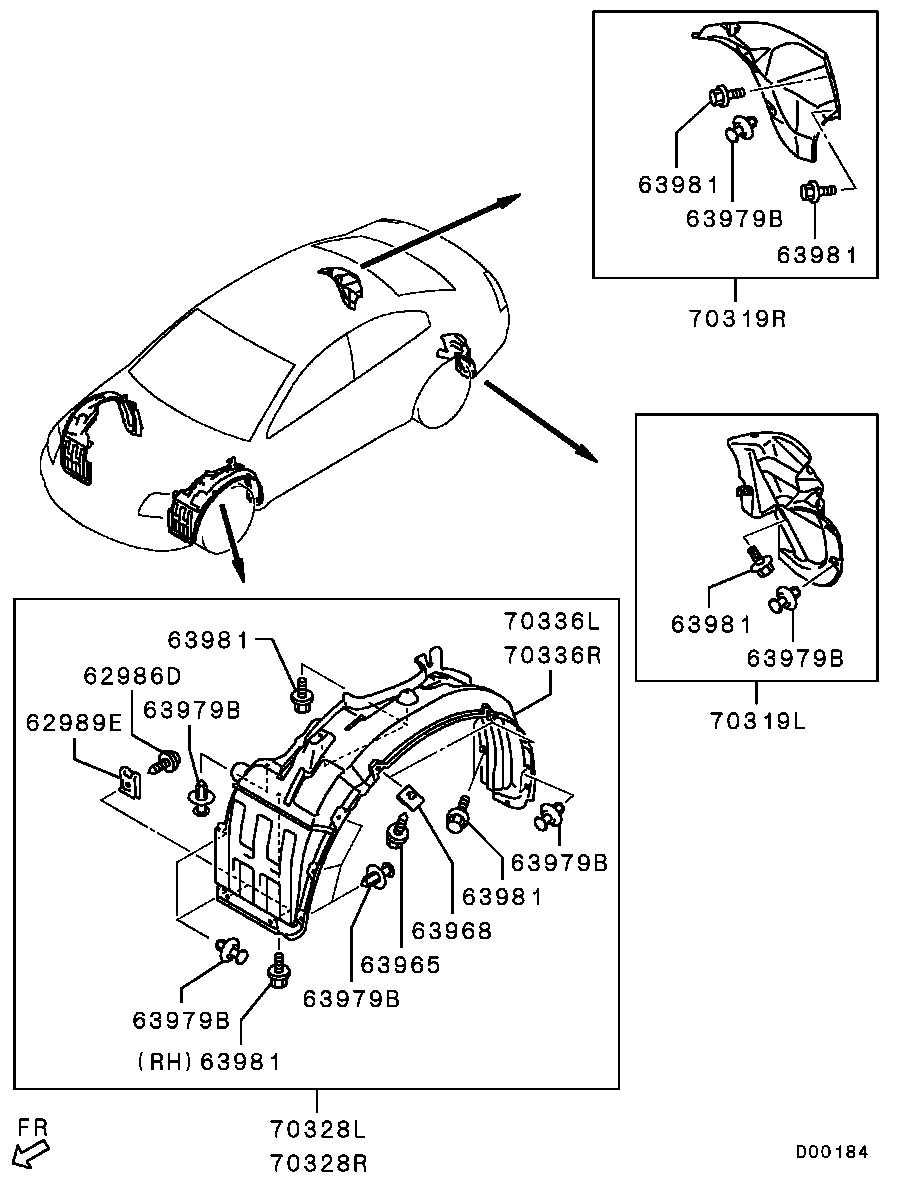 63981
63979B
63981
70319R

63981
63979B
70319L

63981
70336L
70336R
62986D
63979B
62989E
63979B
63981
63968
63965
63979B
63979B
(RH) 63981
70328L
70328R

FR
D00184