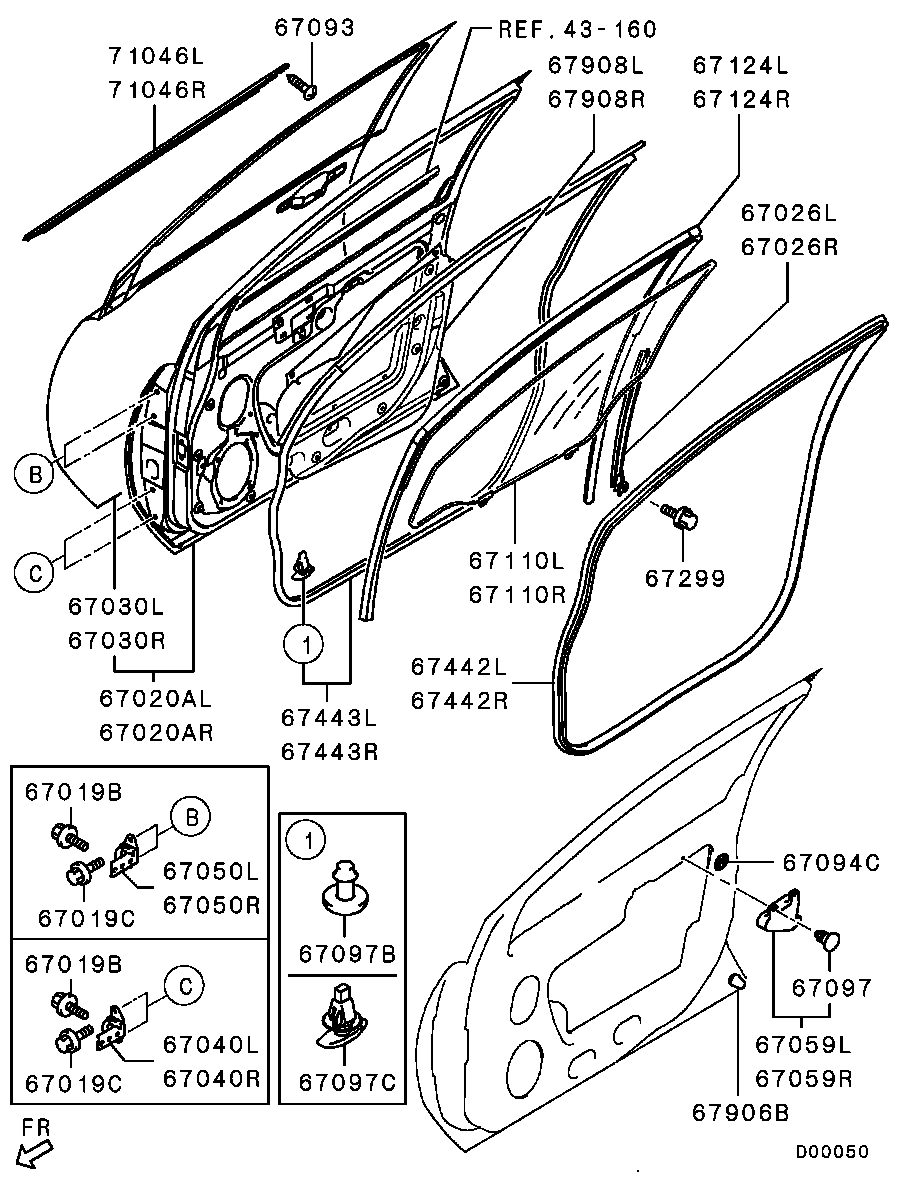 71046L
71046R
67093
REF.43-160
67908L
67908R
67124L
67124R
67026L
67026R
B
C
67030L
67030R
67020AL
67020AR
1
67443L
67443R
67110L
67110R
67299
67442L
67442R
67019B
B
67050L
67050R
67019C
67019B
C
67040L
67040R
67019C
1
67097B
67097C
67094C
67097
67059L
67059R
67906B
FR
D00050