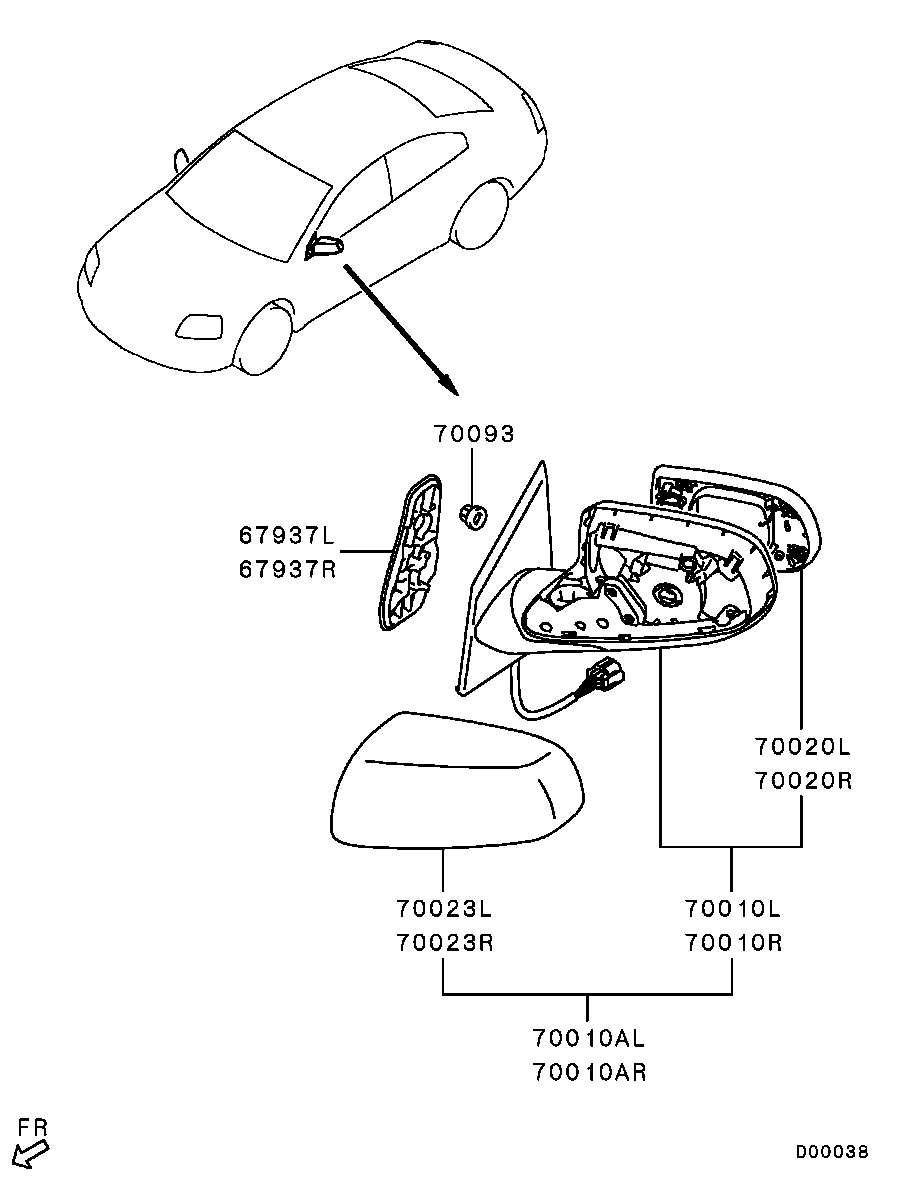 70093

67937L
67937R

70020L
70020R

70023L
70023R

70010L
70010R

70010AL
70010AR

FR

D00038