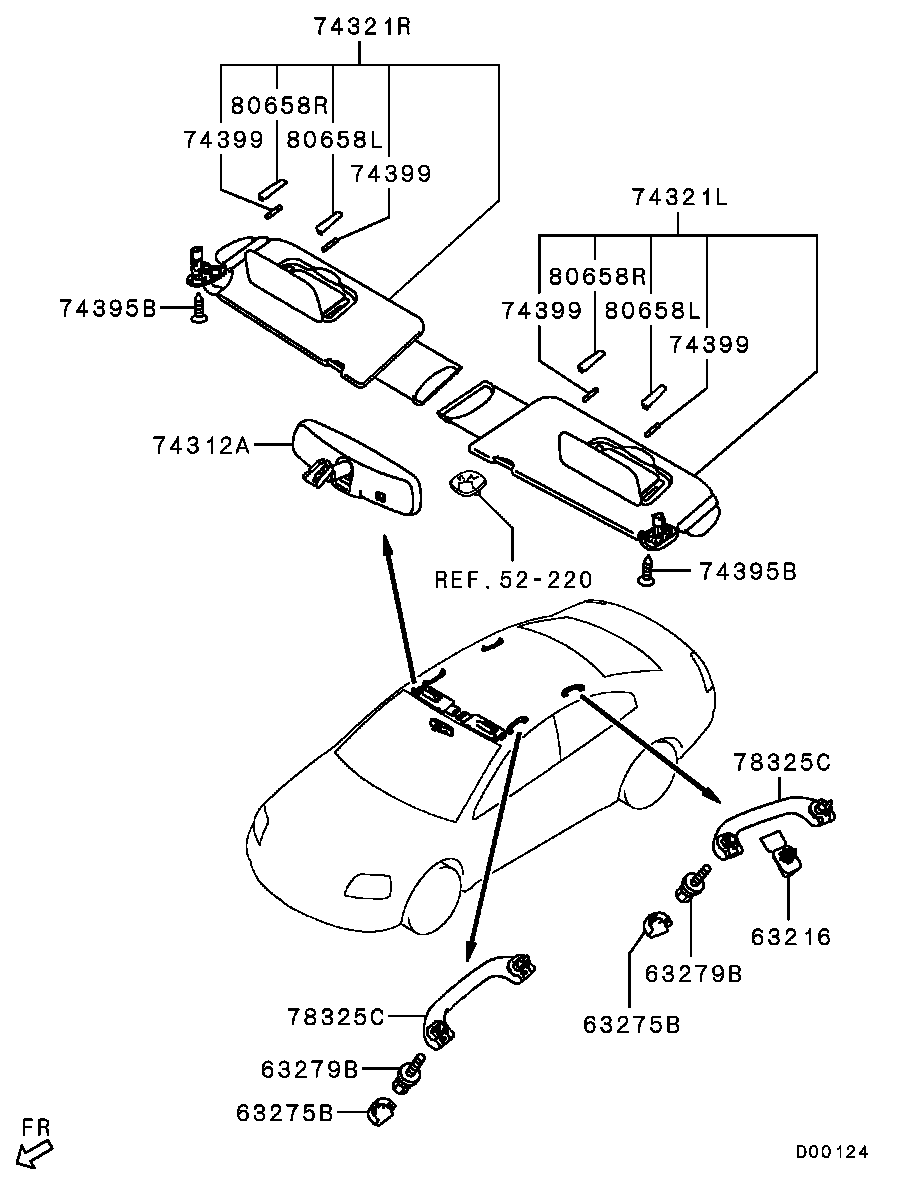 74321R
80658R
74399
80658L
74399
74395B
74321L
80658R
74399
80658L
74399
74312A
REF.52-220
74395B
78325C
63216
63279B
63275B
78325C
63279B
63275B
FR
D00124