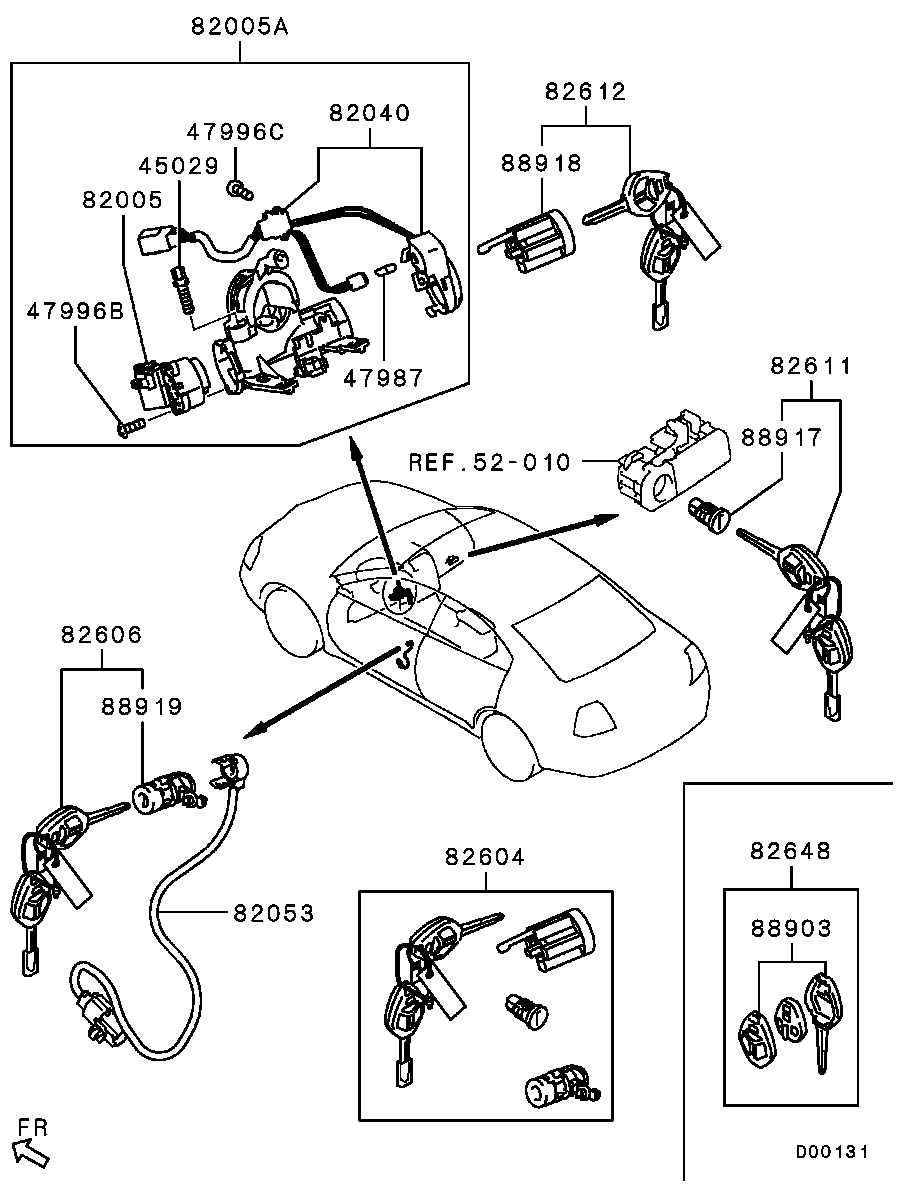 82005A
47996C
82040
45029
82005
47996B
47987
82612
88918
82611
88917
REF.52-010
82606
88919
82053
82604
82648
88903
FR
D00131