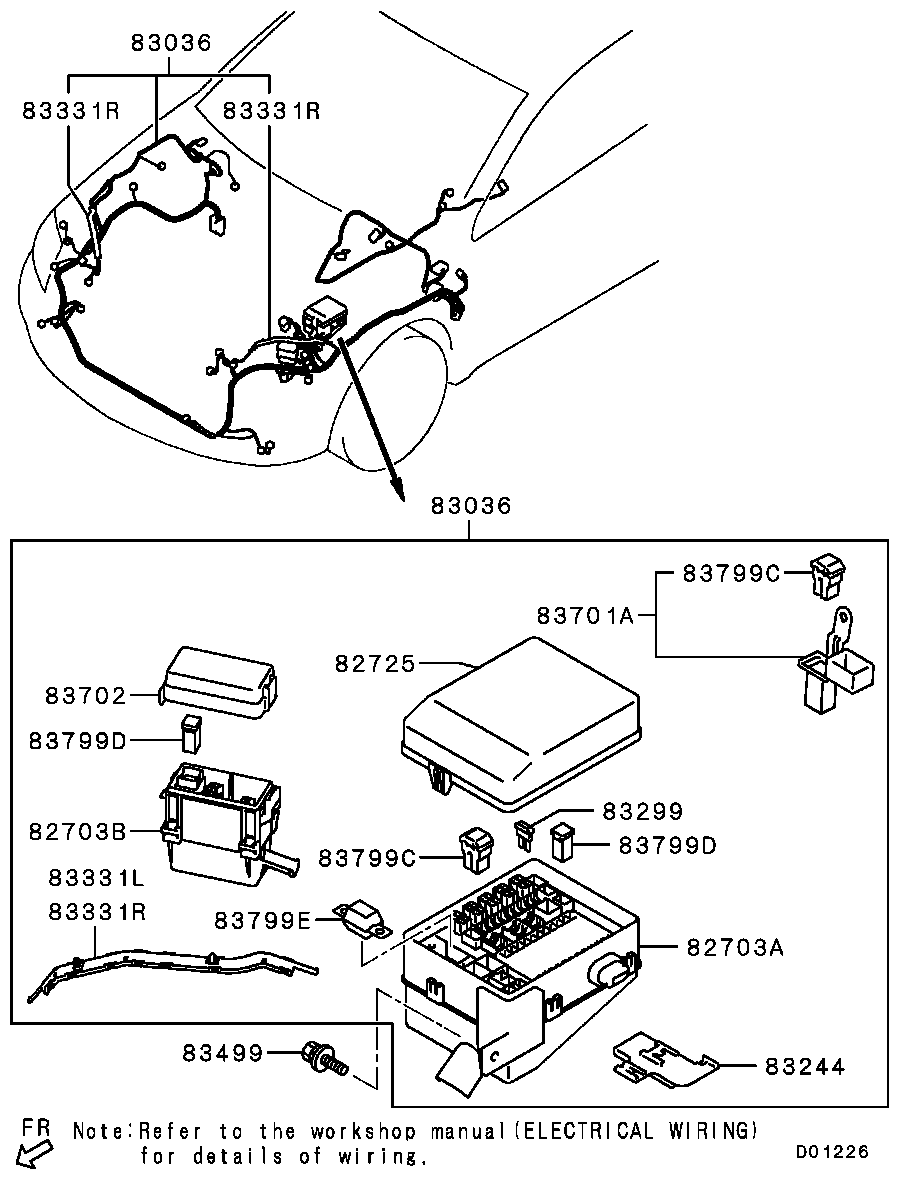 83036
83331R
83331R
83036
83799C
83701A
82725
83702
83799D
82703B
83299
83799C
83799D
83331L
83331R
83799E
82703A
83499
83244
FR
Note:Refer to the workshop manual(ELECTRICAL WIRING) for details of wiring.
D01226