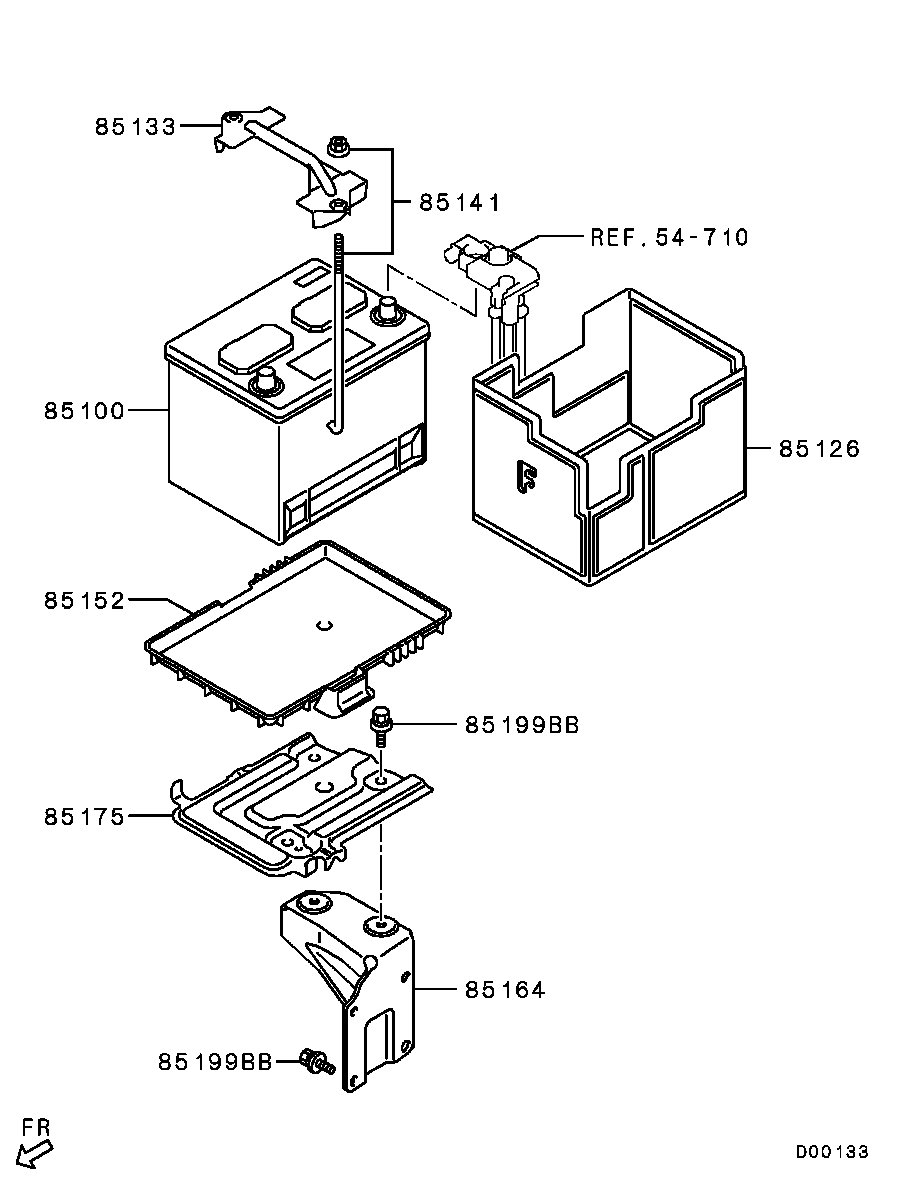 85133
85141
REF.54-710
85100
85126
85152
85199BB
85175
85164
85199BB
FR
D00133