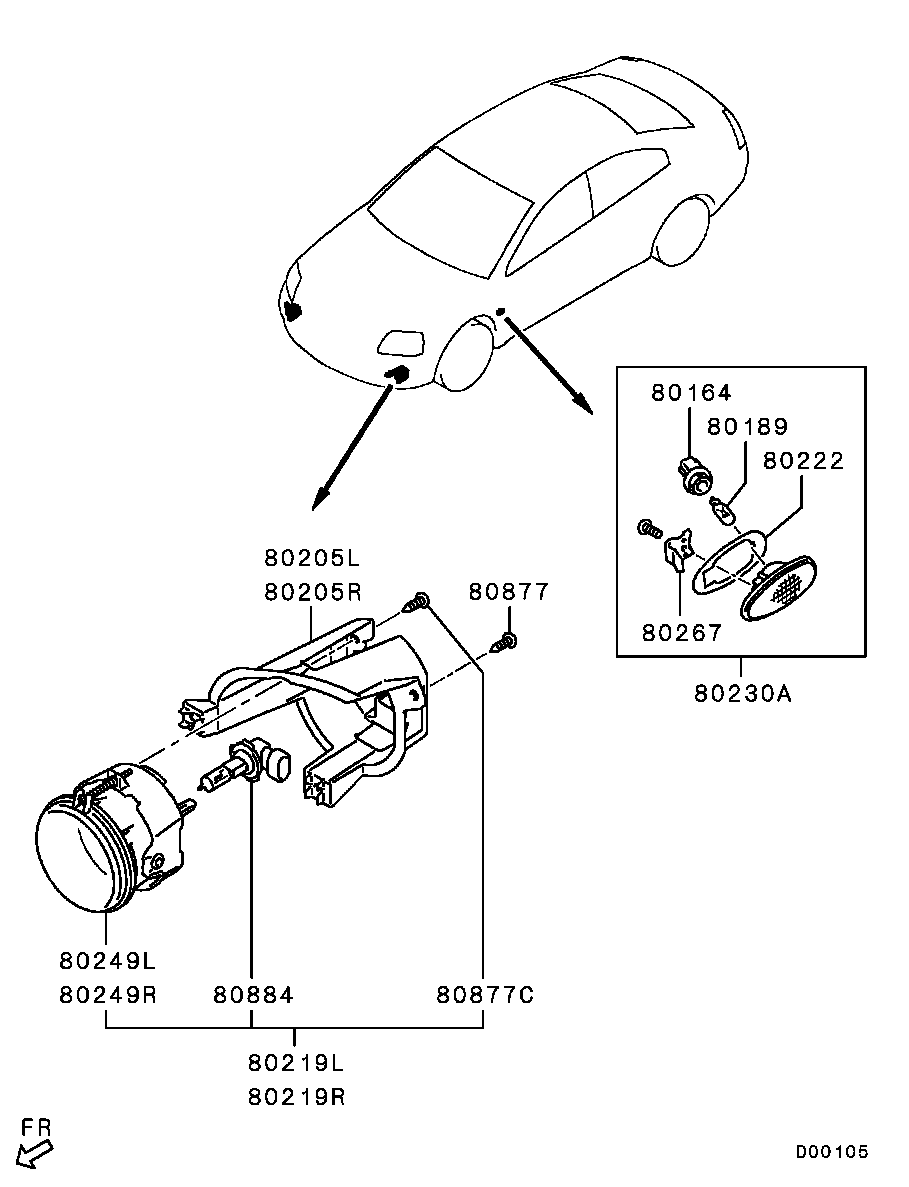 80164
80189
80222
80267
80230A
80205L
80205R
80877
80249L
80249R
80884
80877C
80219L
80219R
FR
D00105