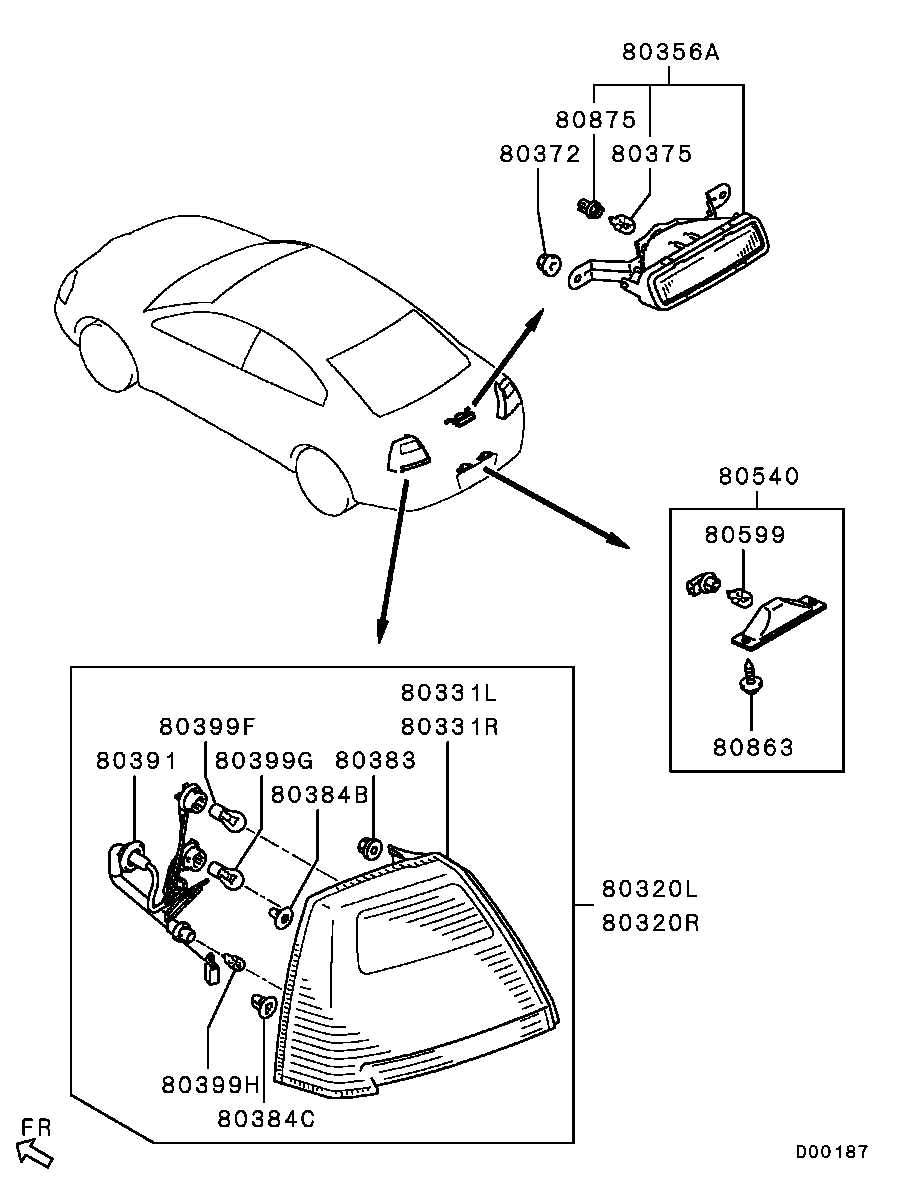 80356A
80875
80372
80375
80540
80599
80863
80331L
80331R
80399F
80391
80399G
80383
80384B
80320L
80320R
80399H
80384C
FR
D00187