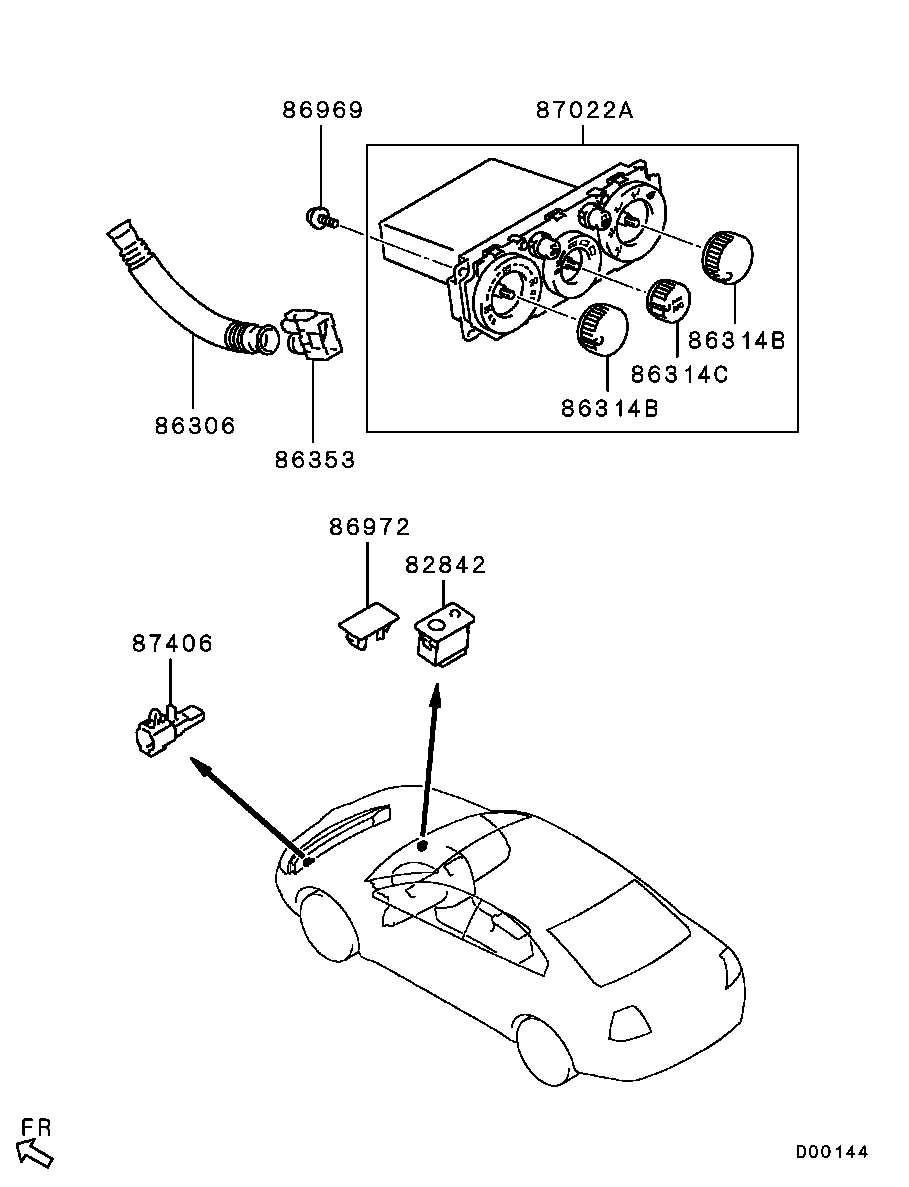 86969
87022A
86314B
86314C
86314B
86306
86353
86972
82842
87406
FR
D00144