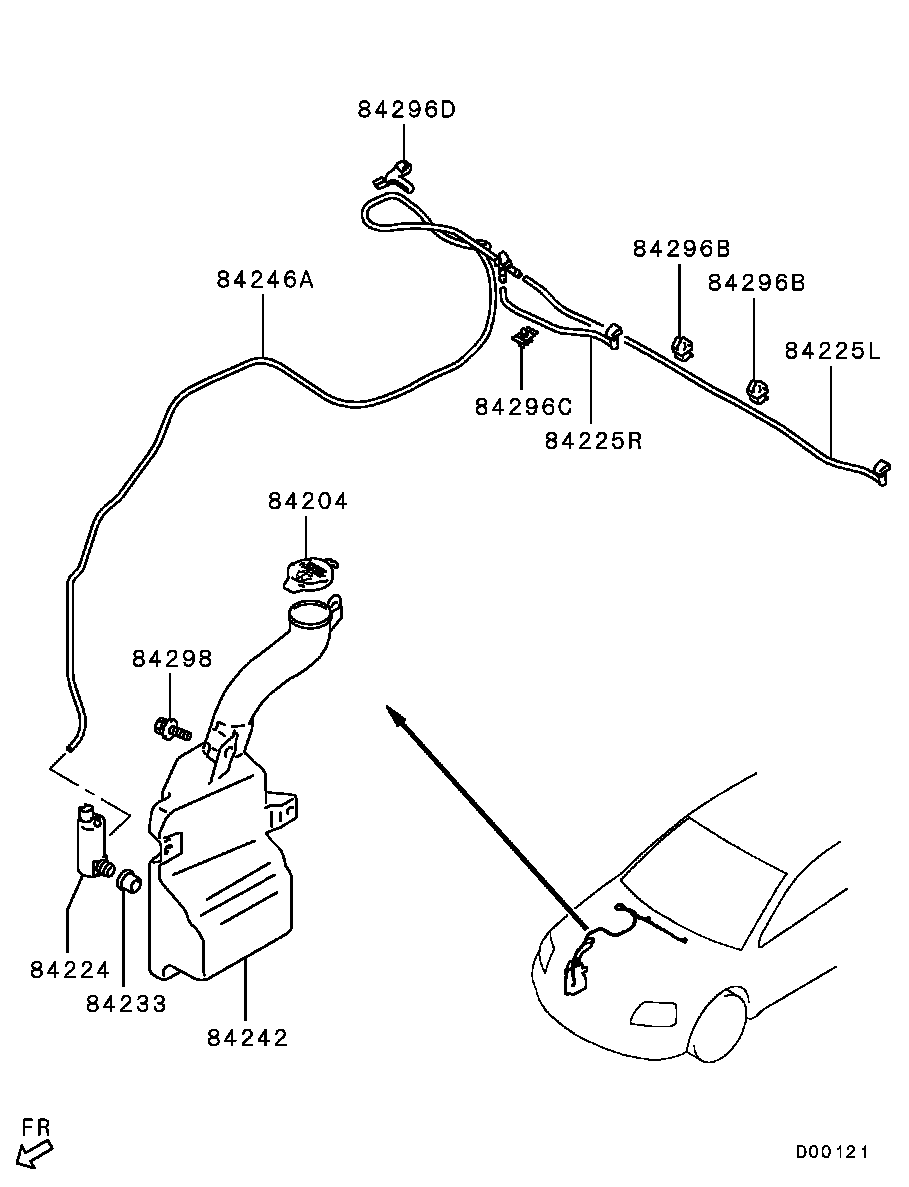 84296D

84246A

84296B

84296B

84225L

84296C

84225R

84204

84298

84224

84233

84242

FR

D00121