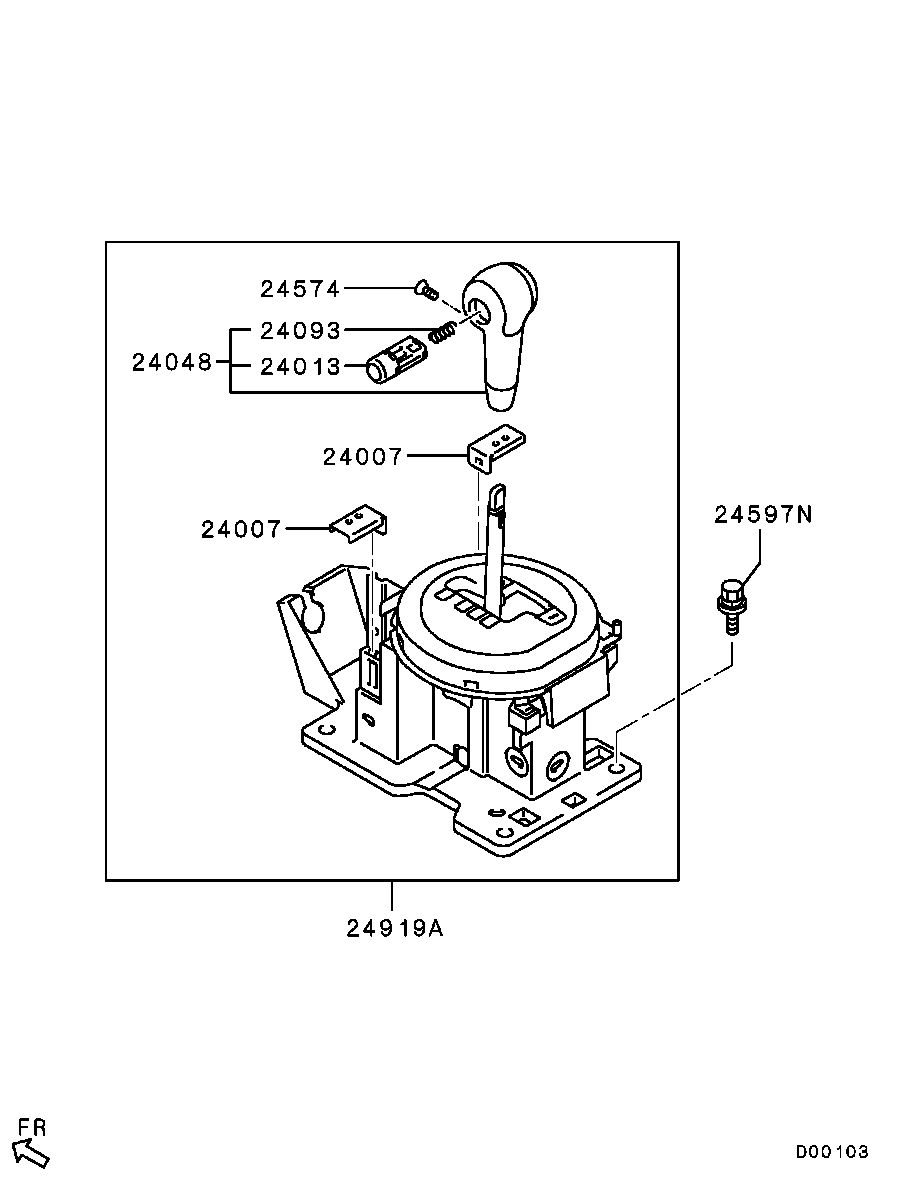 24574
24093
24048
24013
24007
24007
24597N
24919A
FR
D00103