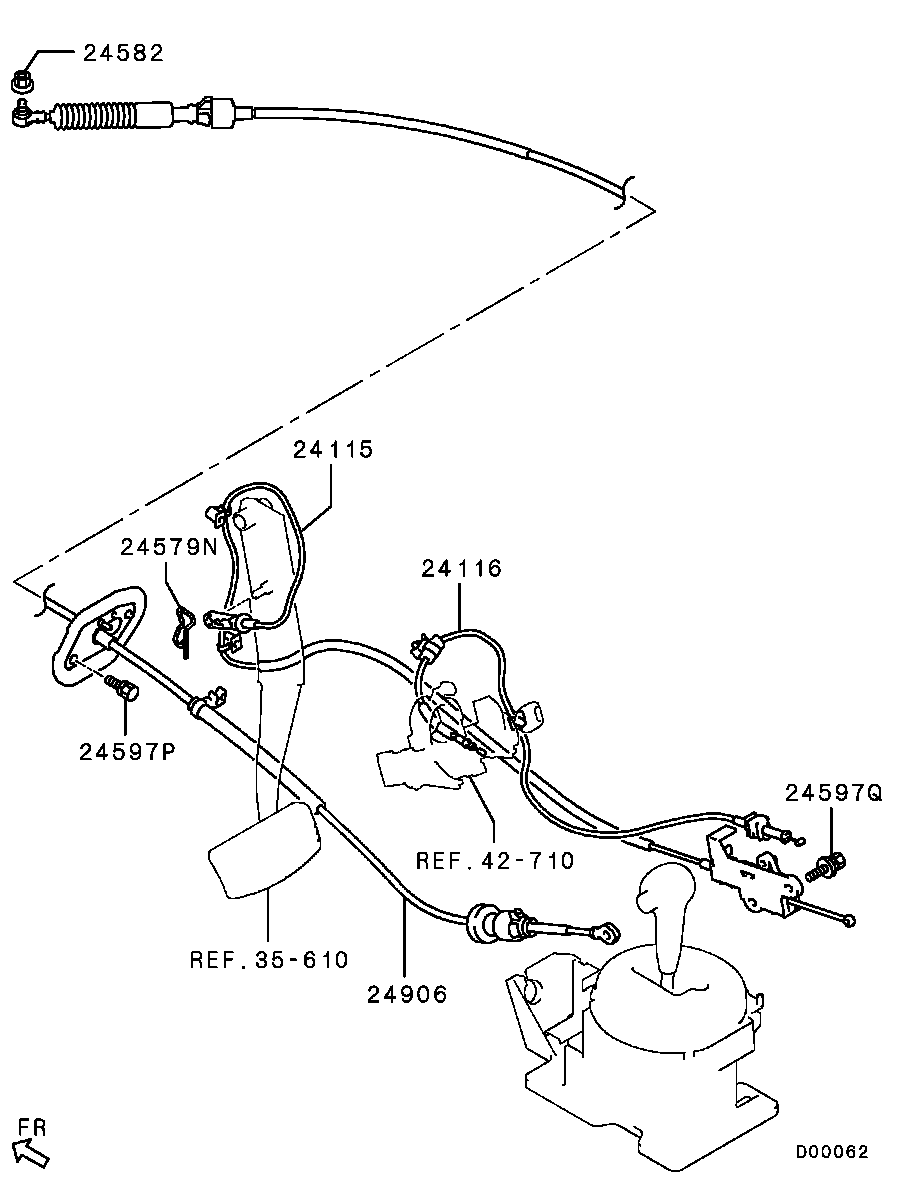 24582

24115

24579N

24116

24597P

24597Q

REF.42-710

REF.35-610

24906

FR

D00062