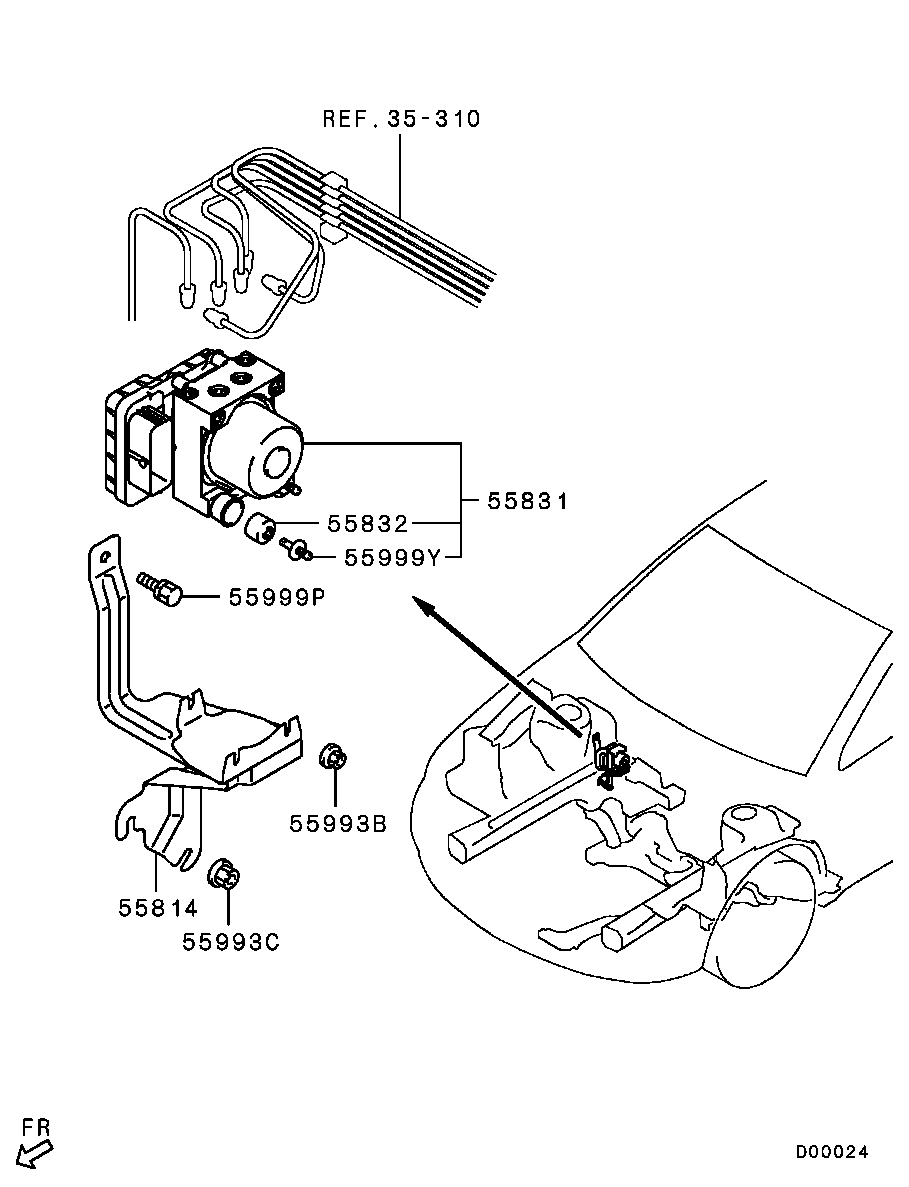 REF.35-310

55831

55832

55999Y

55999P

55993B

55814

55993C

FR

D00024