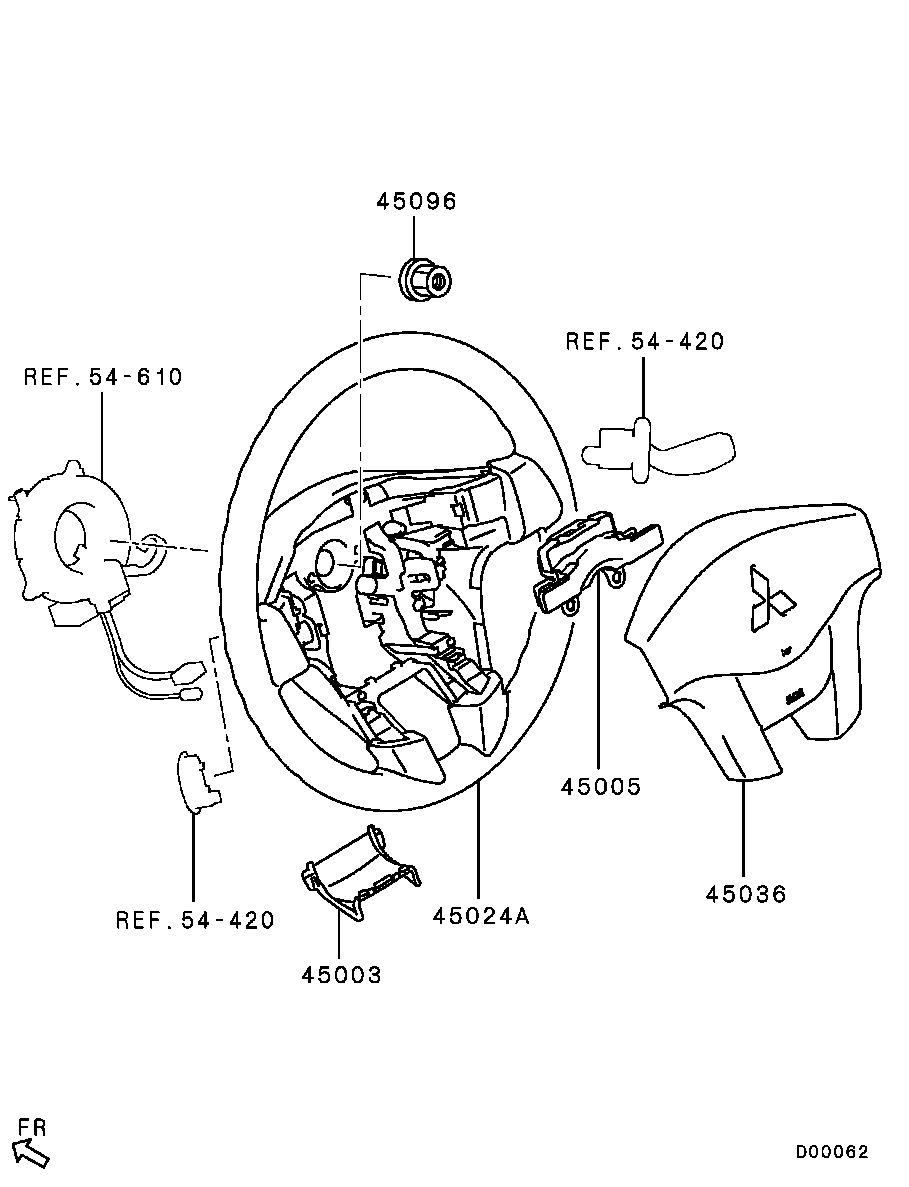 45096

REF.54-420

REF.54-610

45005

45036

REF.54-420

45024A

45003

FR

D00062