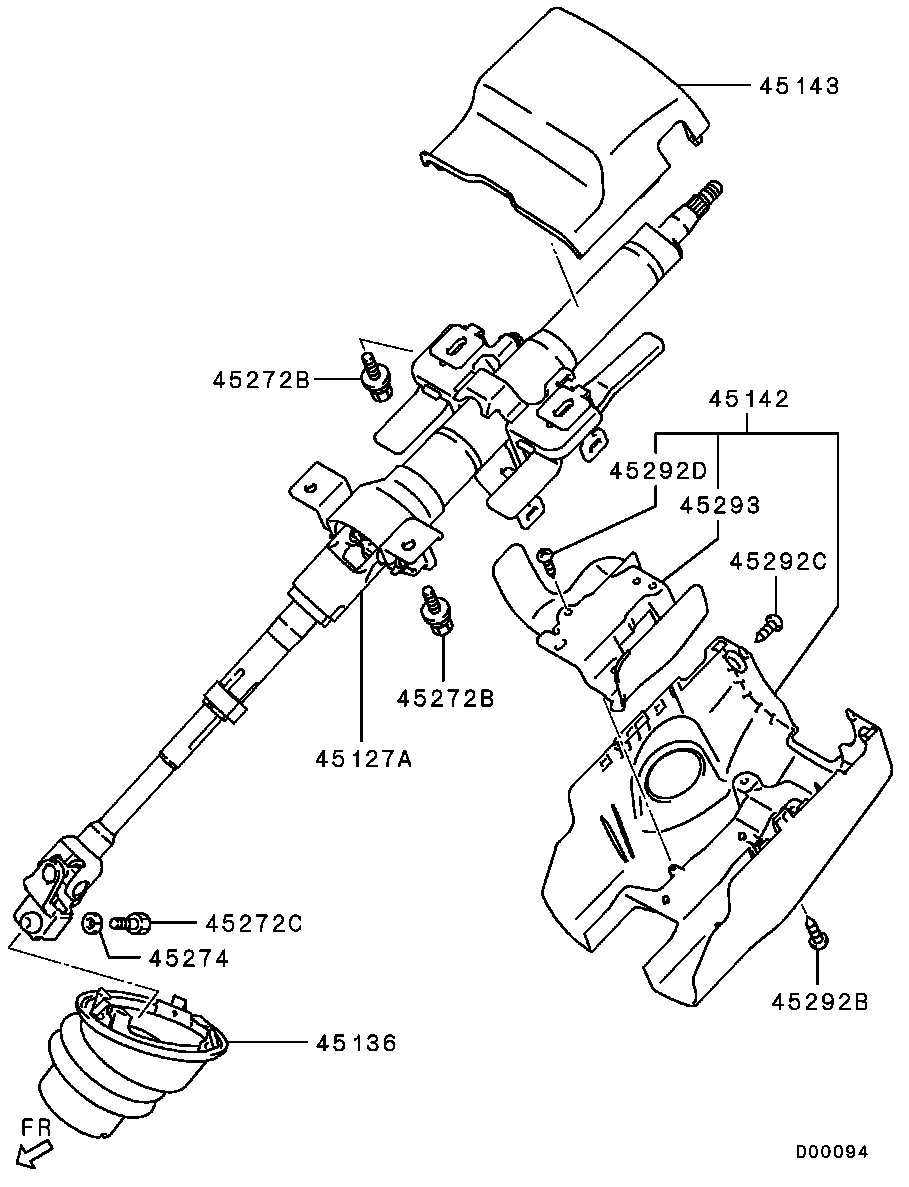 45143
45272B
45142
45292D
45293
45292C
45272B
45127A
45272C
45274
45292B
45136
FR
D00094