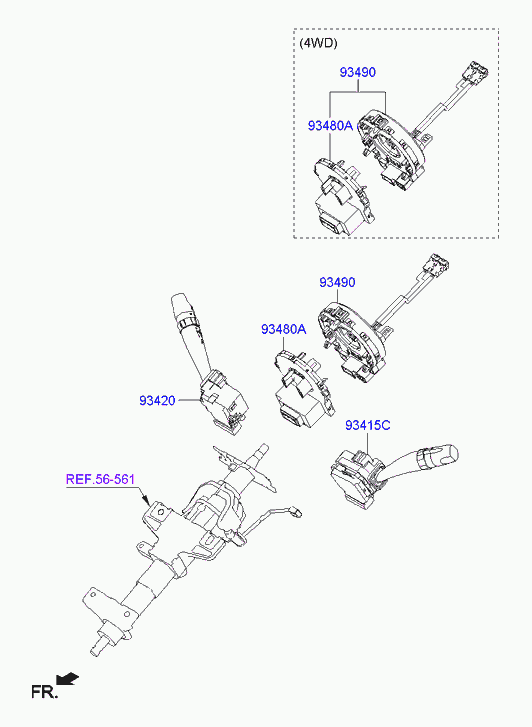 (4WD)
93490
93480A
93490
93480A
93420
93415C
REF.56-561
FR.