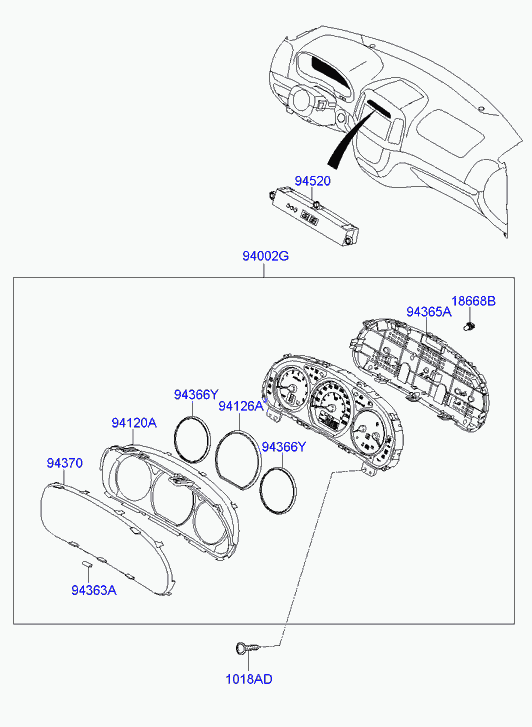 94520

94002G

18668B

94365A

94366Y

94126A

94120A

94366Y

94370

94363A

1018AD