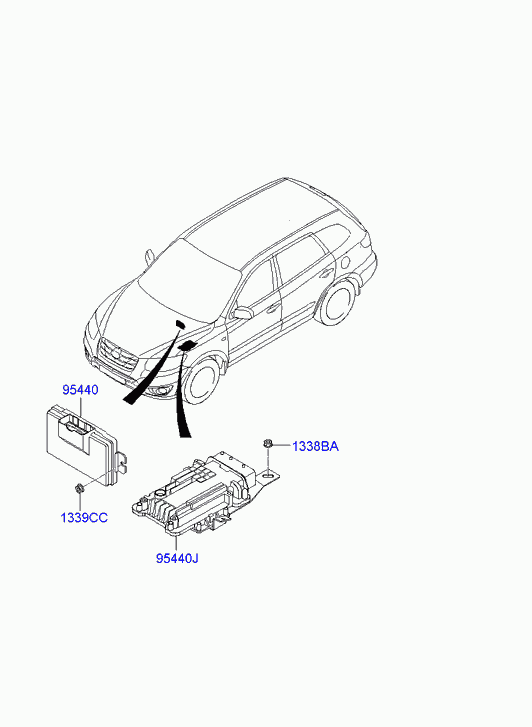 95440
1338BA
1339CC
95440J