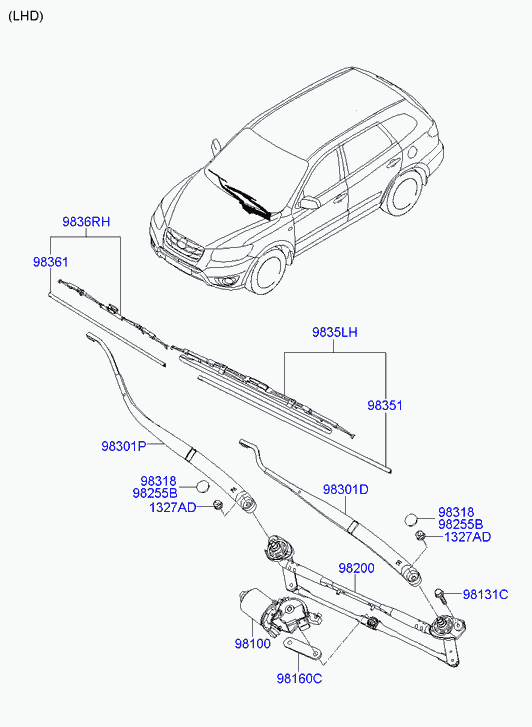 (LHD)

9836RH

98361

9835LH

98351

98301P

98318
98255B
1327AD

98301D

98318
98255B
1327AD

98200

98131C

98100

98160C