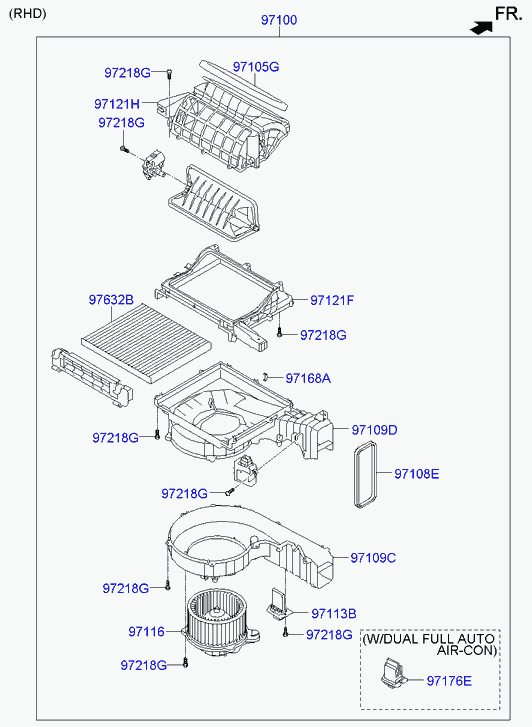 (RHD)
97100
FR.
97218G
97105G
97121H
97218G
97632B
97121F
97218G
97168A
97218G
97109D
97108E
97218G
97109C
97218G
97113B
97116
97218G
97218G
(W/DUAL FULL AUTO AIR-CON)
97176E