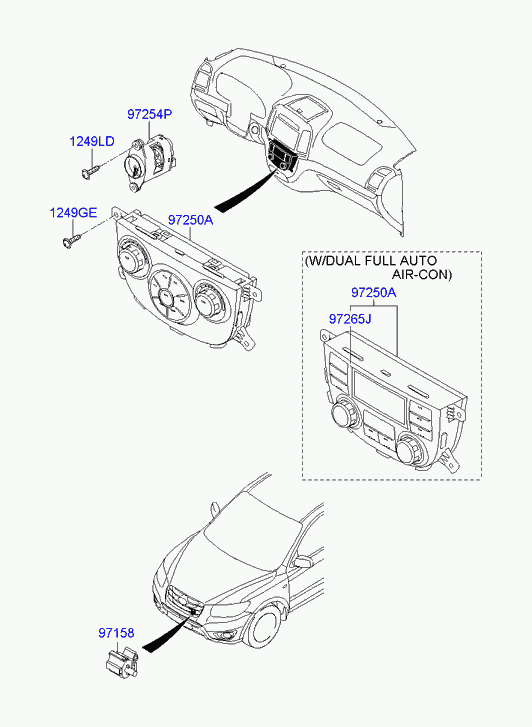 97254P
1249LD
1249GE
97250A
(W/DUAL FULL AUTO
AIR-CON)
97250A
97265J
97158