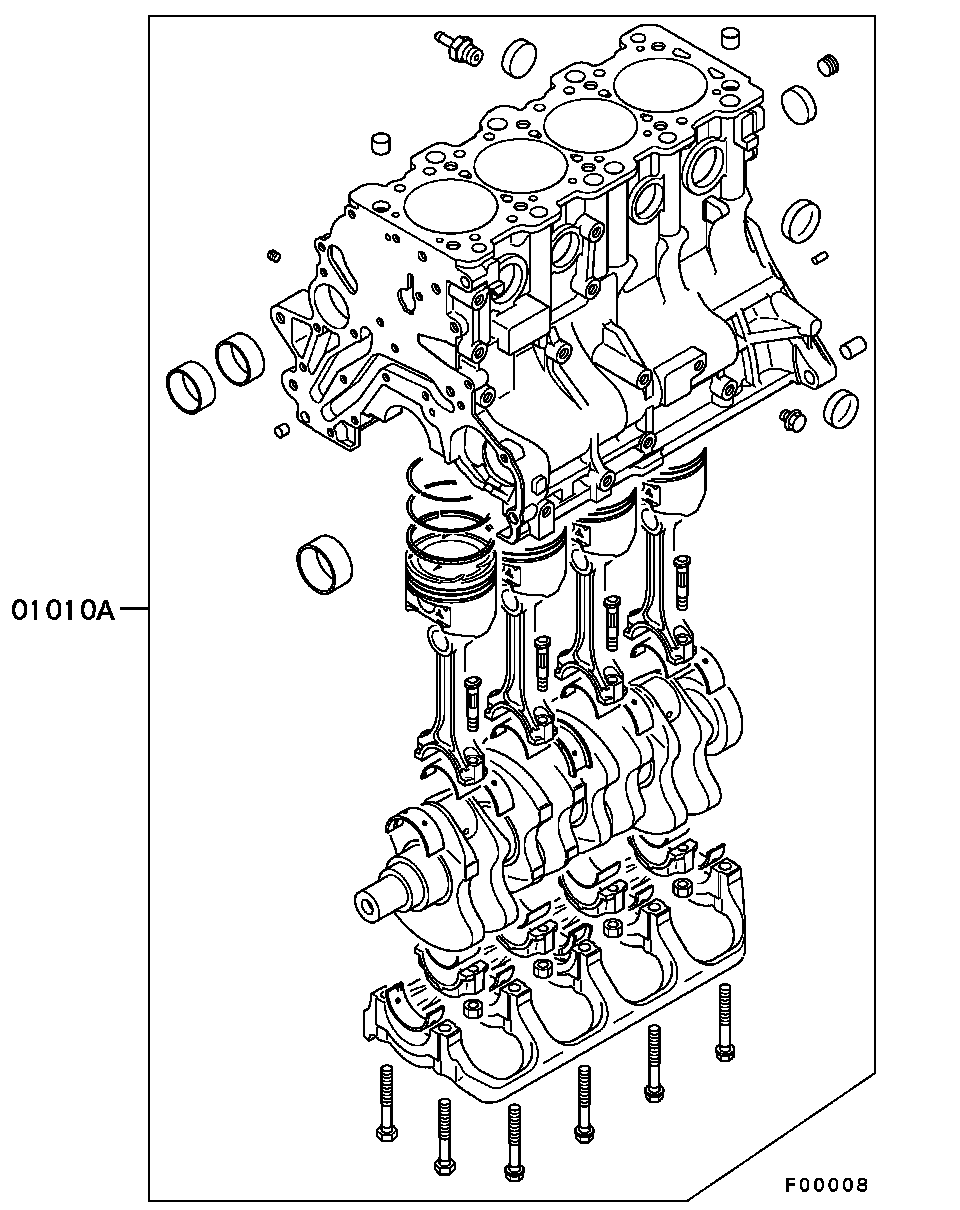 01010A

F00008