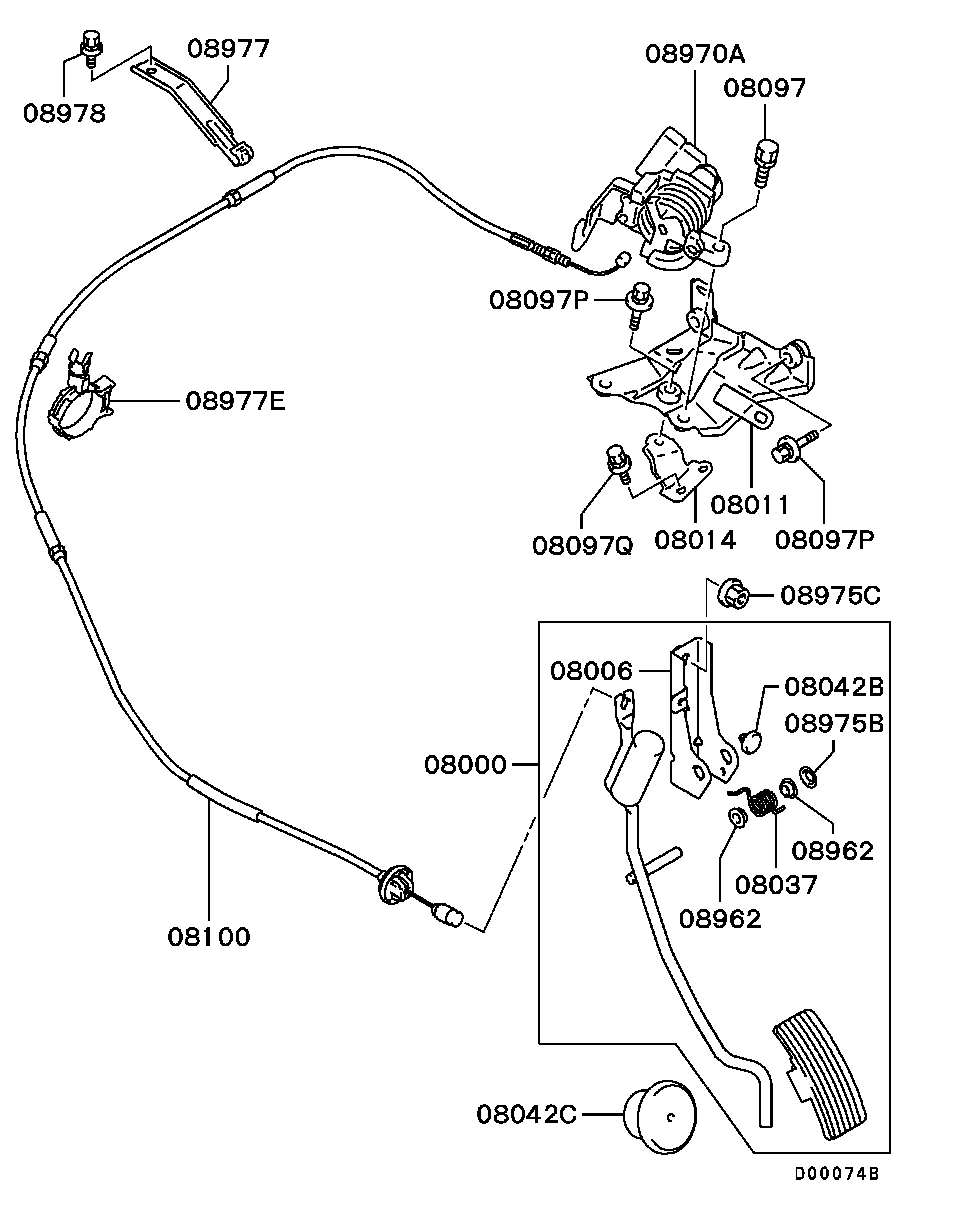 08977
08978
08970A
08097
08097P
08977E
08011
08097Q
08014
08097P
08975C
08006
08042B
08975B
08000
08962
08037
08962
08100
08042C
D00074B