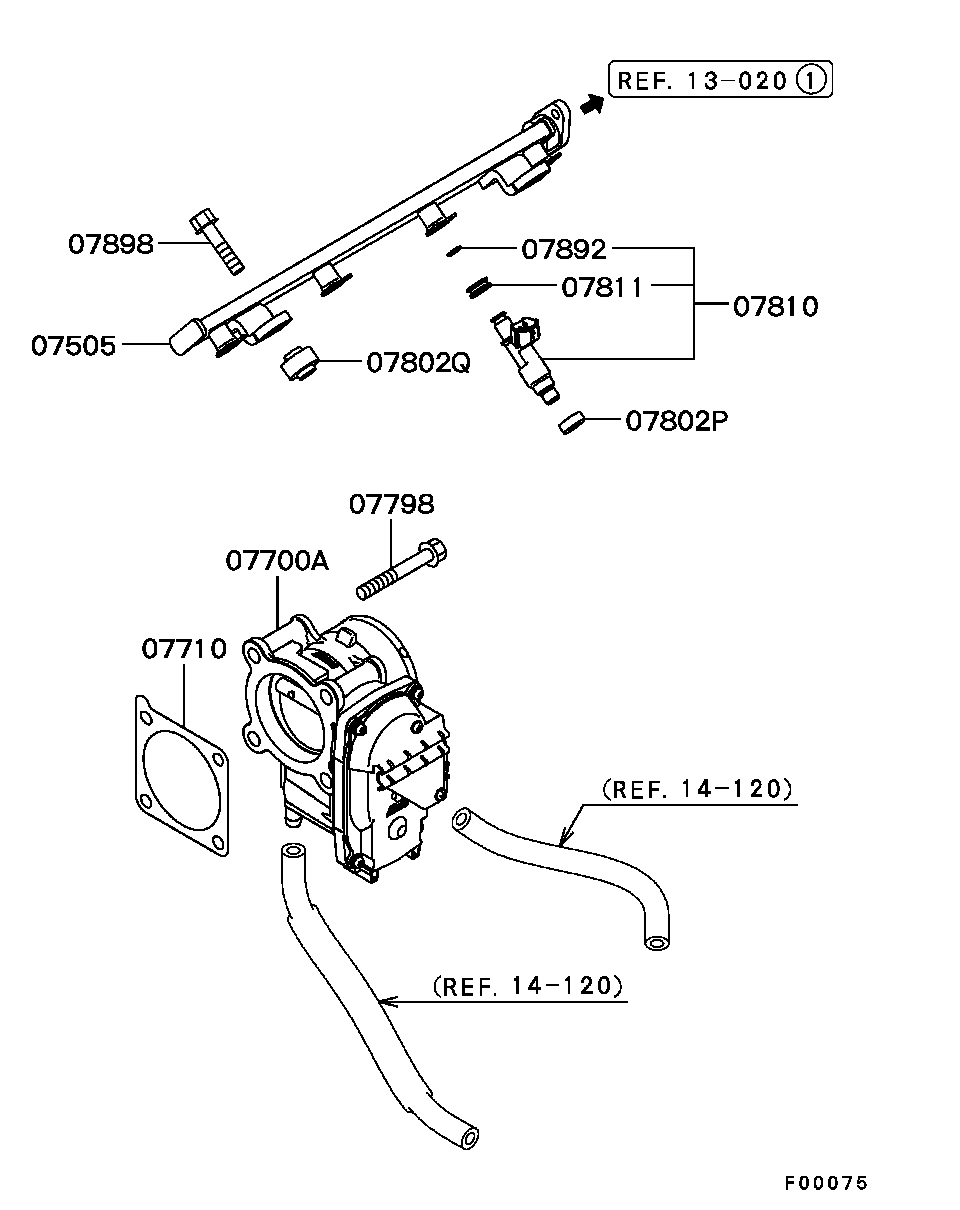 REF. 13-020 ①

07898

07892

07811

07810

07505

07802Q

07802P

07798

07700A

07710

(REF. 14-120)

(REF. 14-120)

F00075