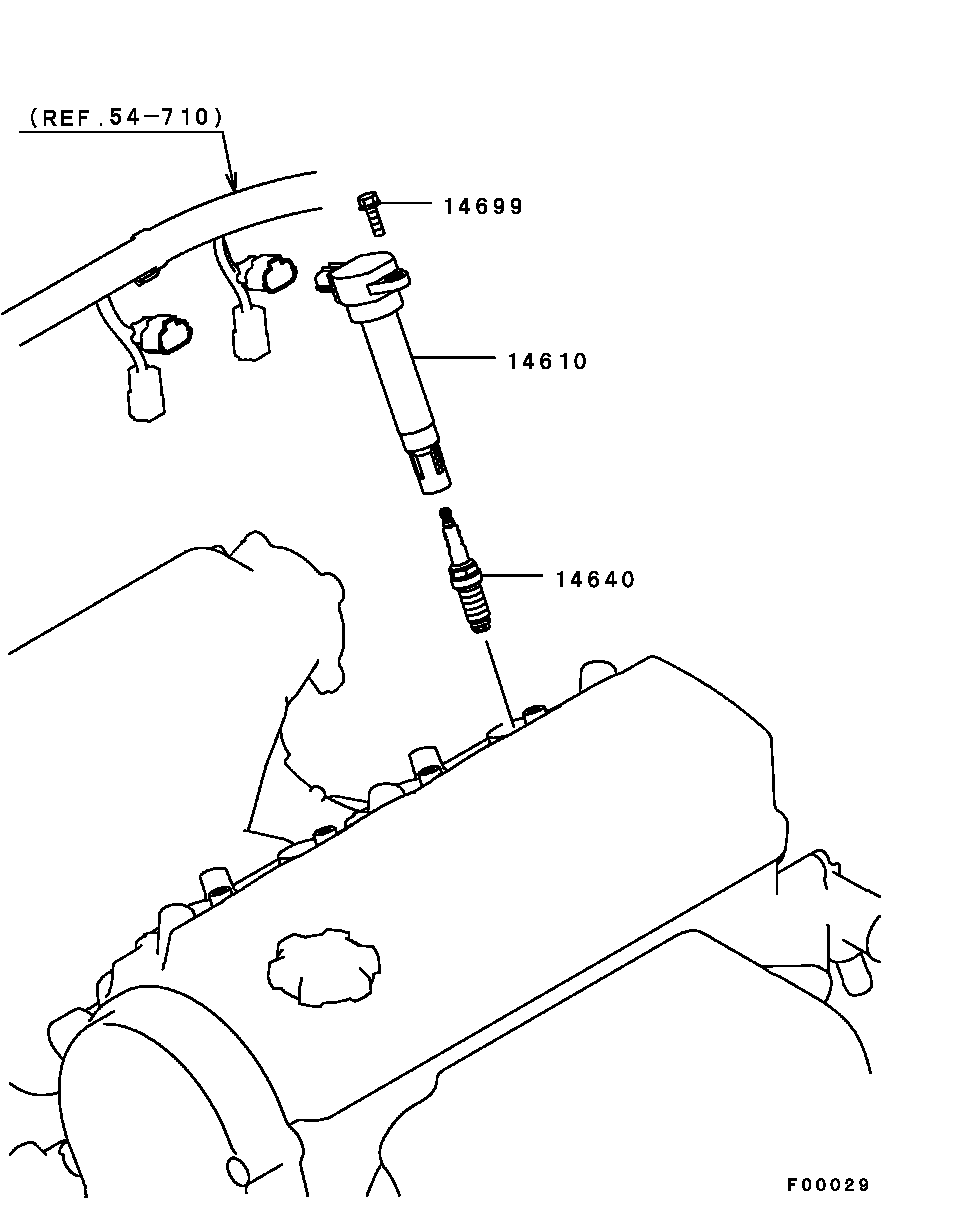 (REF.54-710)

14699

14610

14640

F00029