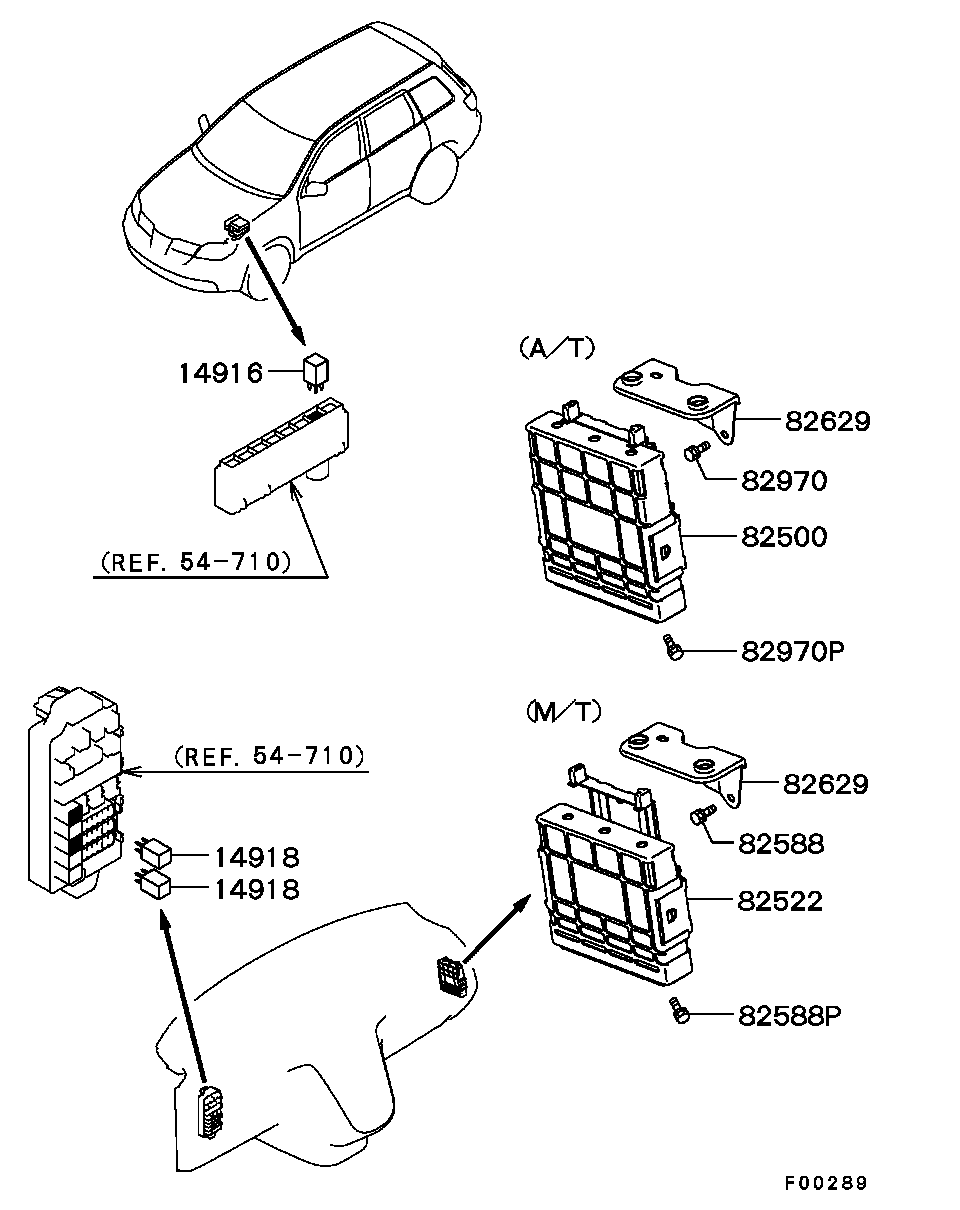 14916

(REF. 54-710)

(A/T)

82629

82970

82500

82970P

(REF. 54-710)

14918

14918

(M/T)

82629

82588

82522

82588P

F00289