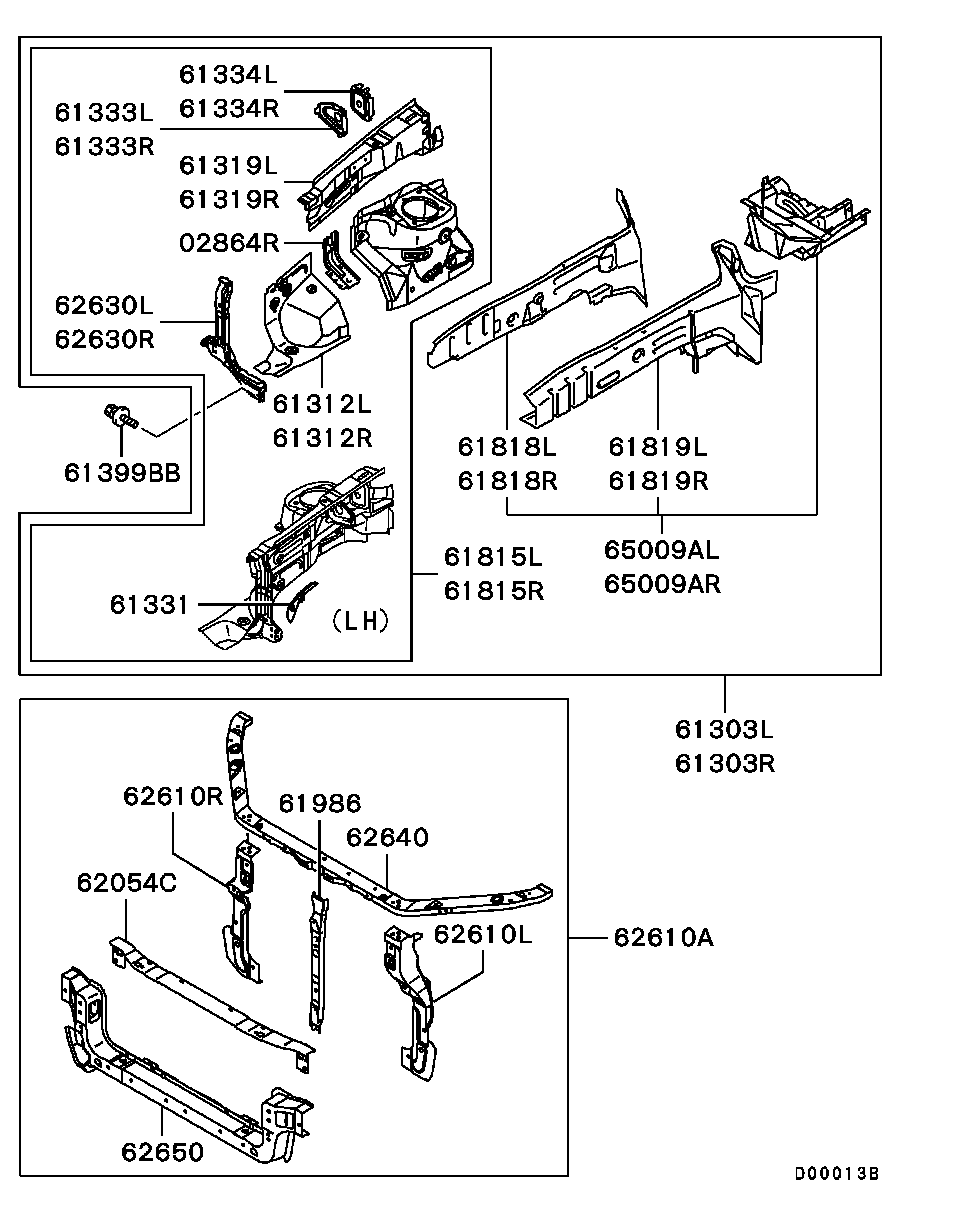 61334L
61334R
61333L
61333R
61319L
61319R
02864R
62630L
62630R
61312L
61312R
61399BB
61818L
61818R
61819L
61819R
65009AL
65009AR
61815L
61815R
61331
(LH)
61303L
61303R
62610R
61986
62640
62054C
62610L
62610A
62650
D00013B