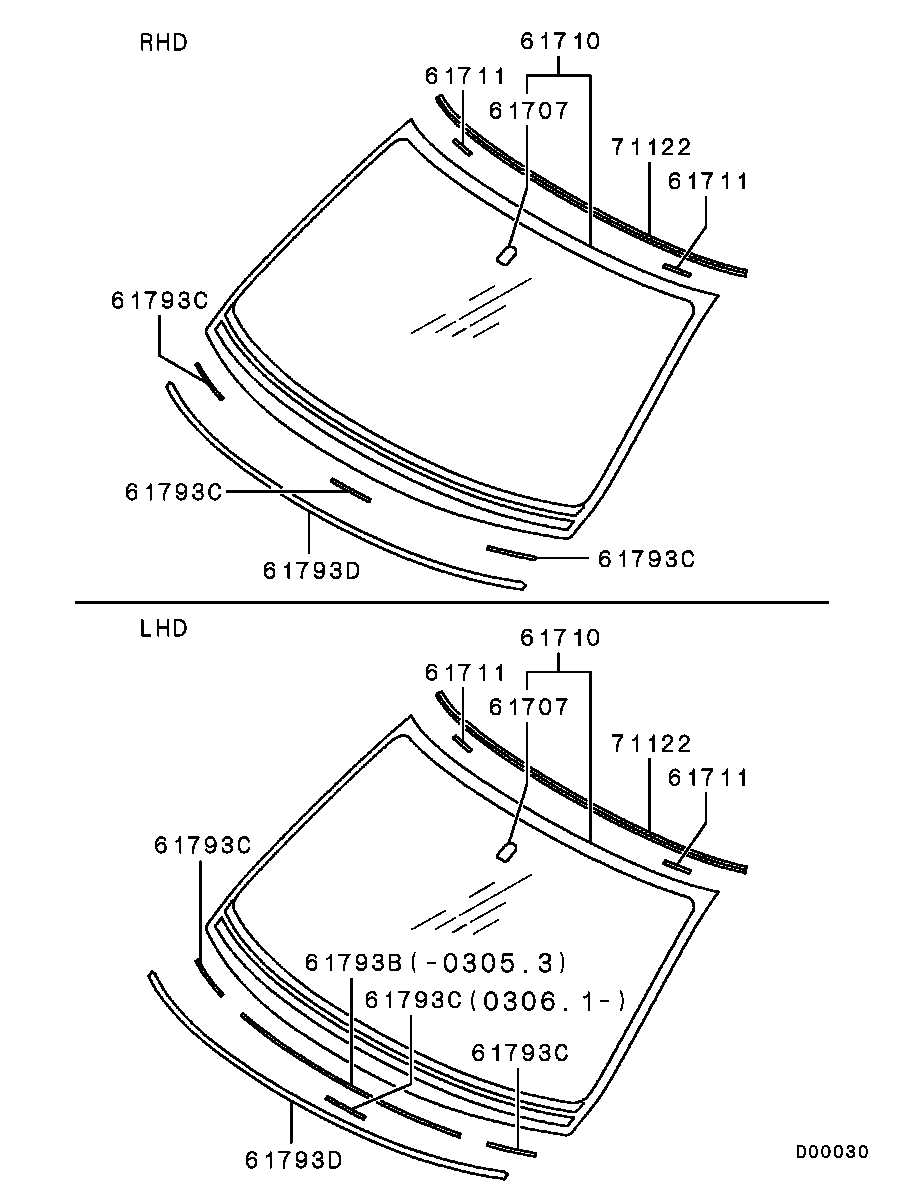 RHD

61710
61711
61707
71122
61711
61793C
61793C
61793D
61793C

LHD

61710
61711
61707
71122
61711
61793C
61793B(-0305.3)
61793C(0306.1-)
61793C
61793D

D00030