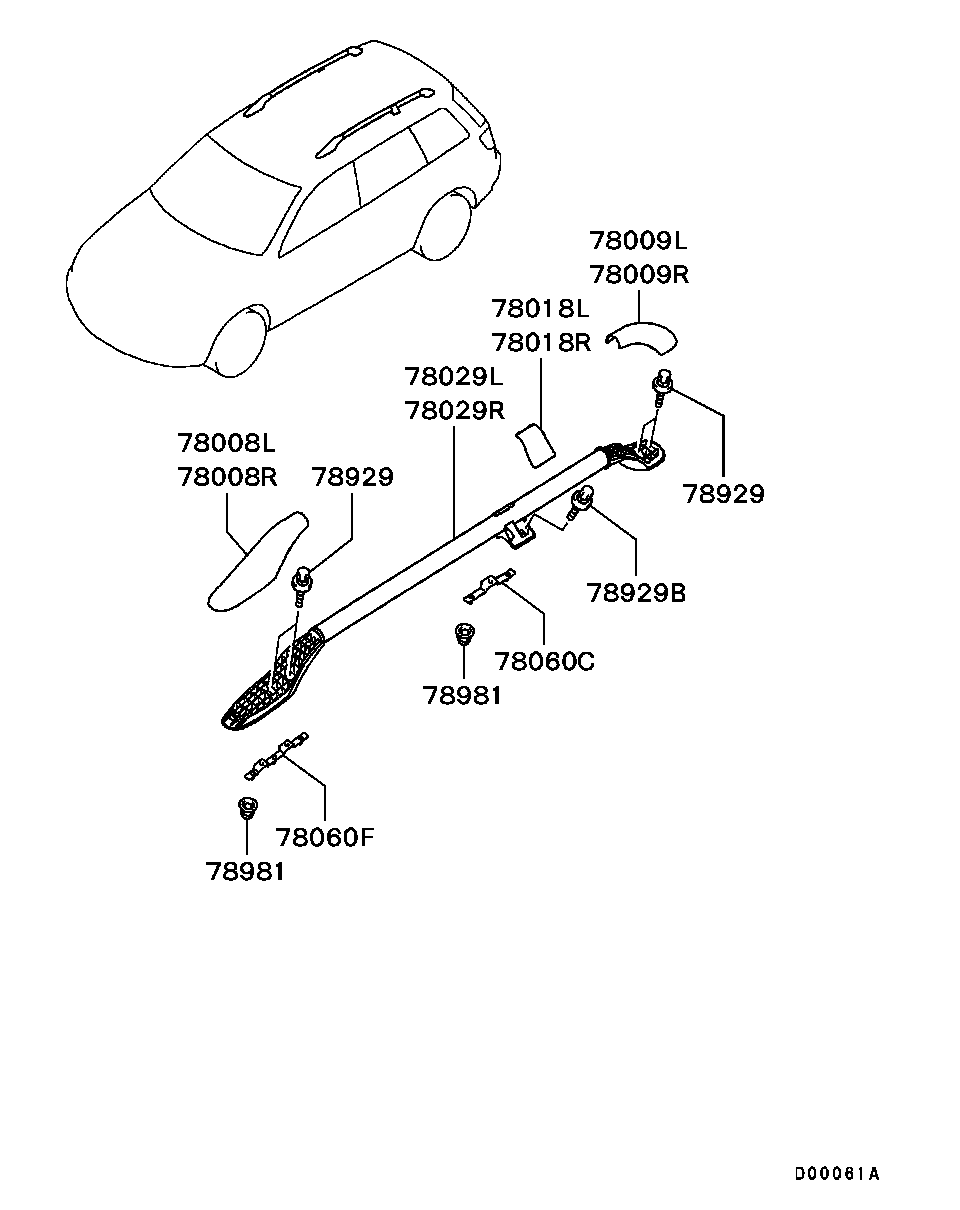 78009L
78009R

78018L
78018R

78029L
78029R

78008L
78008R

78929

78929

78929B

78060C

78981

78060F

78981

D00061A