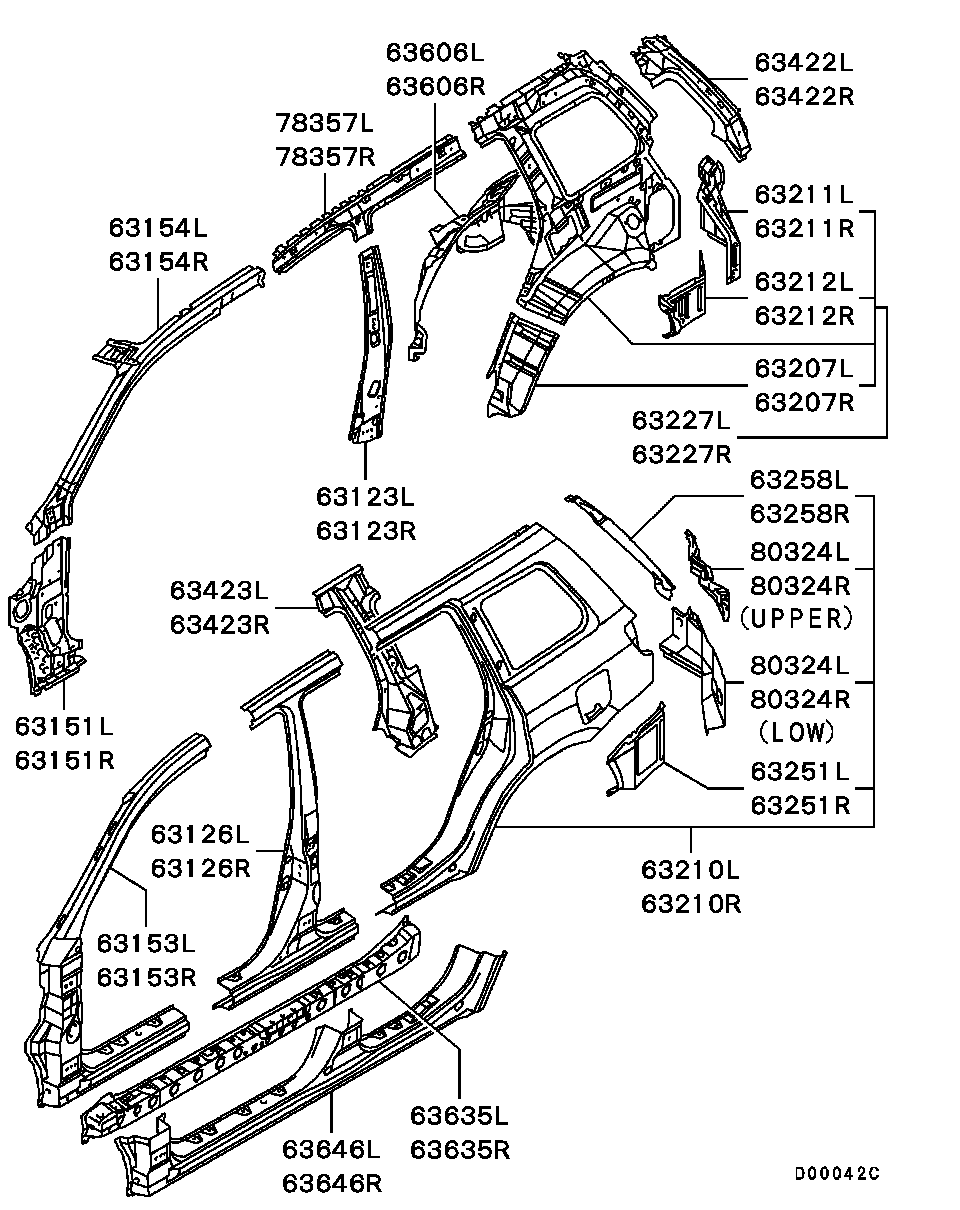 63606L
63606R

63422L
63422R

78357L
78357R

63211L
63211R

63154L
63154R

63212L
63212R

63207L
63207R

63227L
63227R

63123L
63123R

63258L
63258R

80324L
80324R
(UPPER)

63423L
63423R

80324L
80324R
(LOW)

63151L
63151R

63251L
63251R

63126L
63126R

63210L
63210R

63153L
63153R

63635L
63635R

63646L
63646R

D00042C